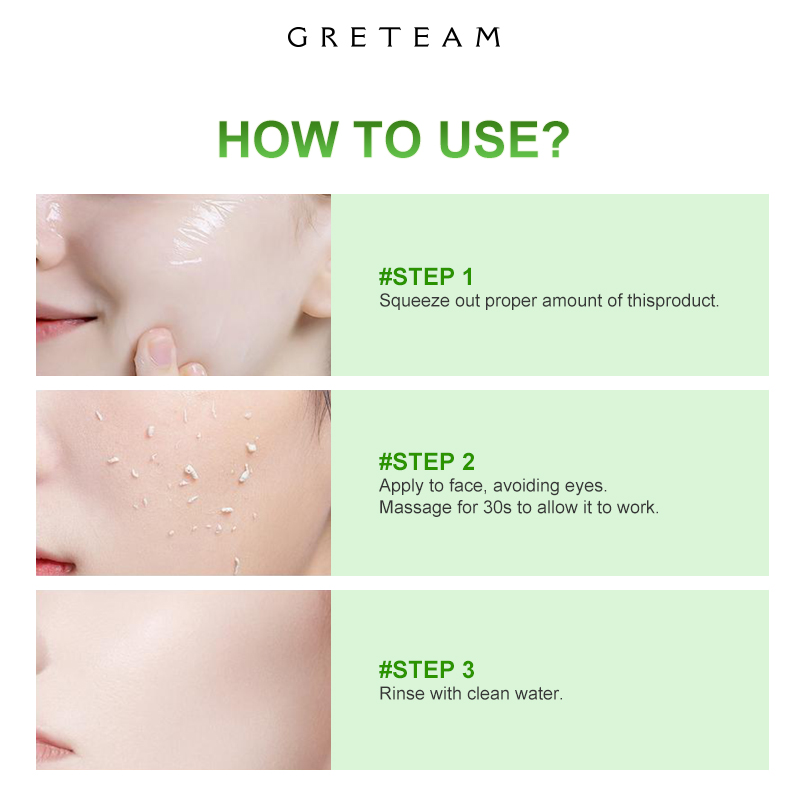 GRETEAM

HOW TO USE?

#STEP 1
Squeeze out proper amount of thisproduct.

#STEP 2
Apply to face, avoiding eyes.
Massage for 30s to allow it to work.

#STEP 3
Rinse with clean water.