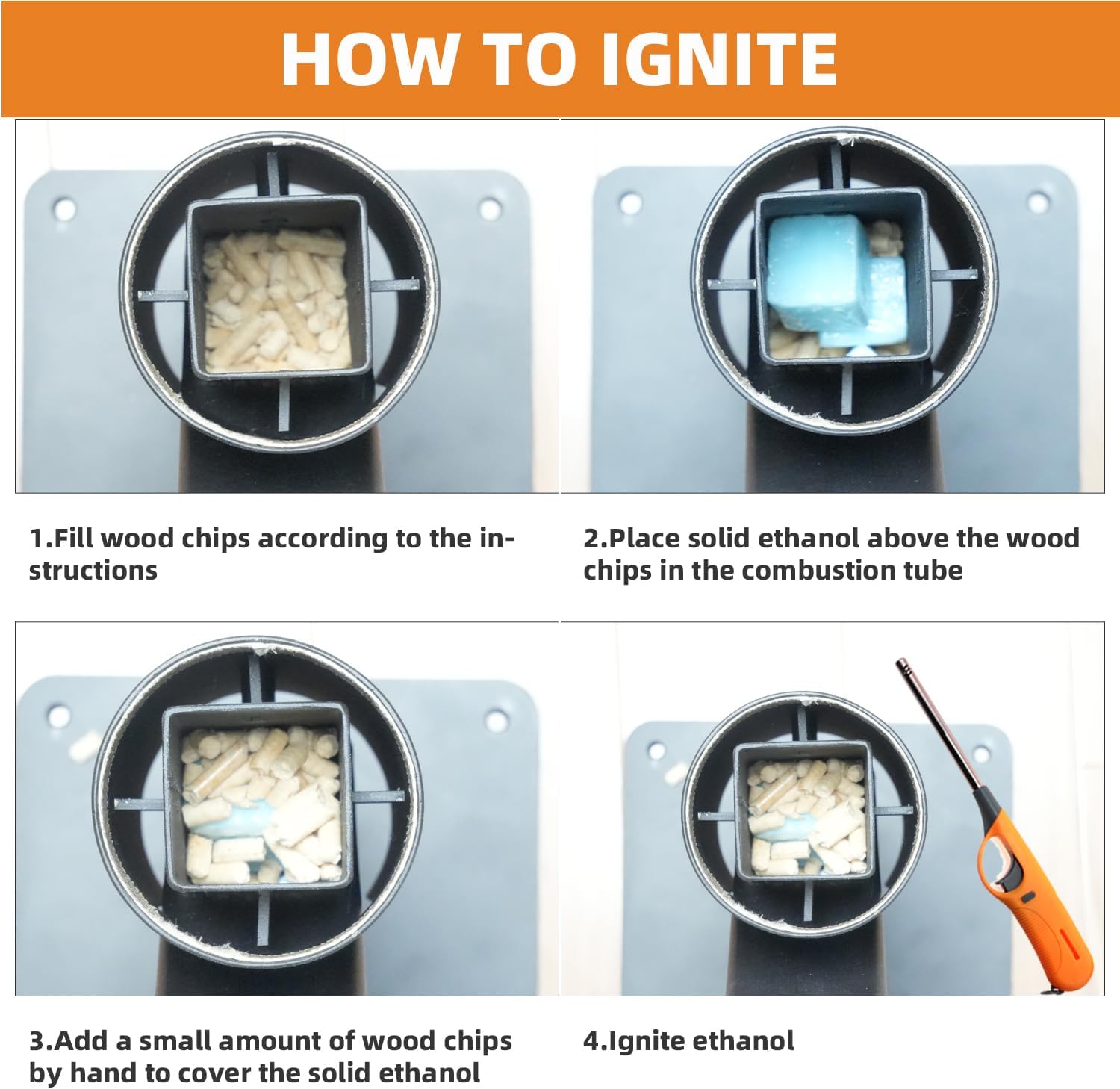 HOW TO IGNITE

1.Fill wood chips according to the instructions

2.Place solid ethanol above the wood chips in the combustion tube

3.Add a small amount of wood chips by hand to cover the solid ethanol

4.Ignite ethanol