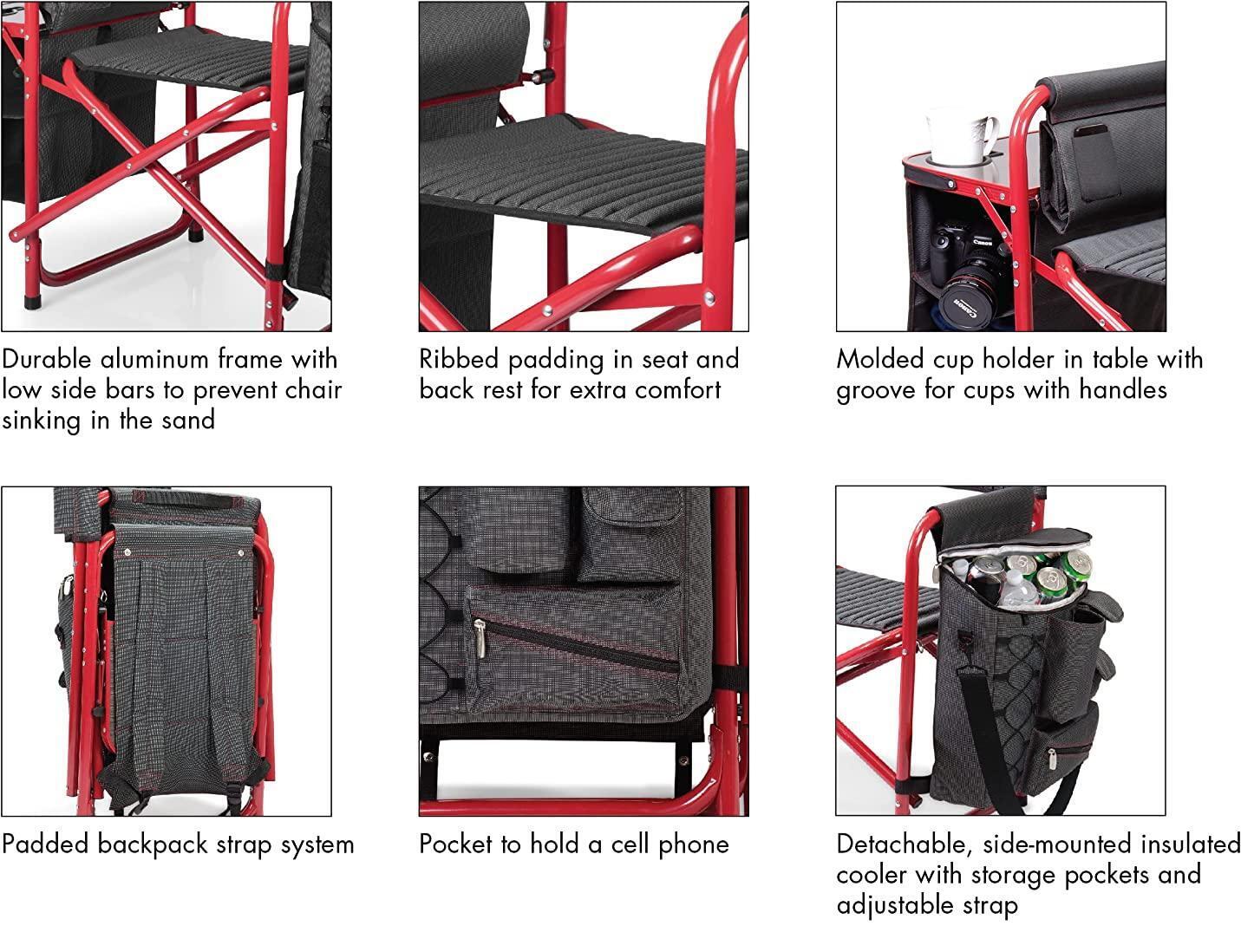 Durable aluminum frame with low side bars to prevent chair sinking in the sand

Ribbed padding in seat and back rest for extra comfort

Canon

Canon

Molded cup holder in table with groove for cups with handles

Padded backpack strap system

Pocket to hold a cell phone

Detachable, side-mounted insulated cooler with storage pockets and adjustable strap