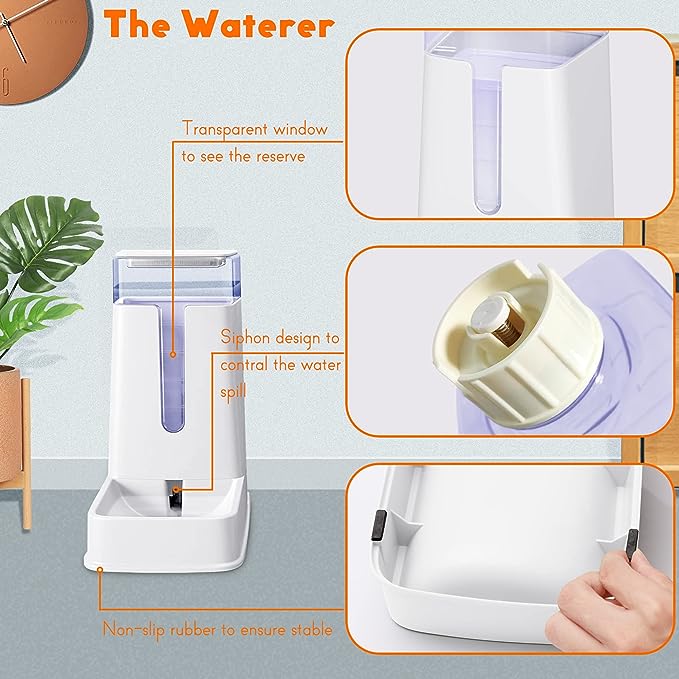 The Waterer

Transparent window to see the reserve

Siphon design to contral the water spill

Non-slip rubber to ensure stable