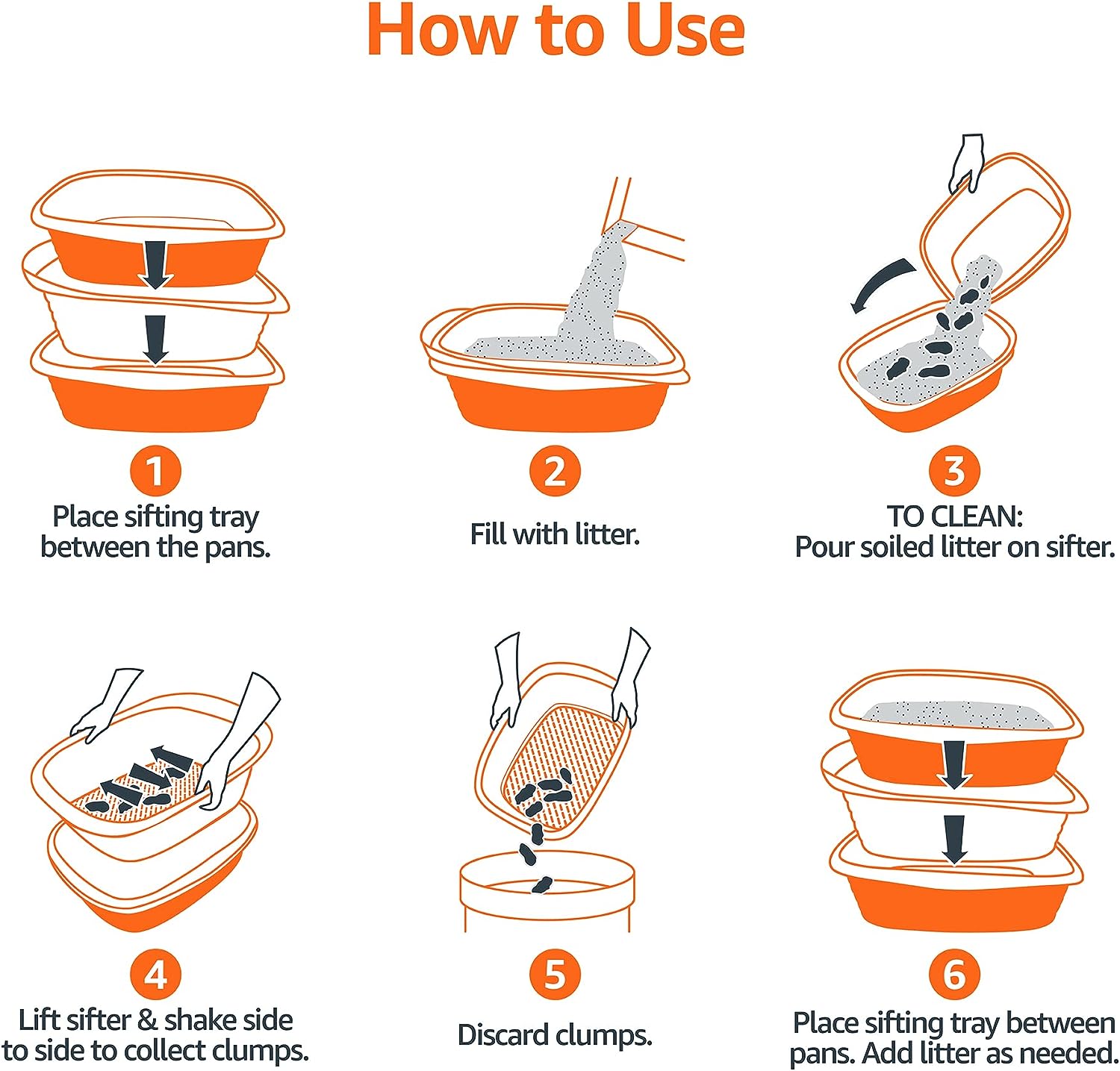 How to Use

1
Place sifting tray between the pans.

2
Fill with litter.

3
TO CLEAN:
Pour soiled litter on sifter.

4
Lift sifter & shake side to side to collect clumps.

5
Discard clumps.

6
Place sifting tray between pans. Add litter as needed.