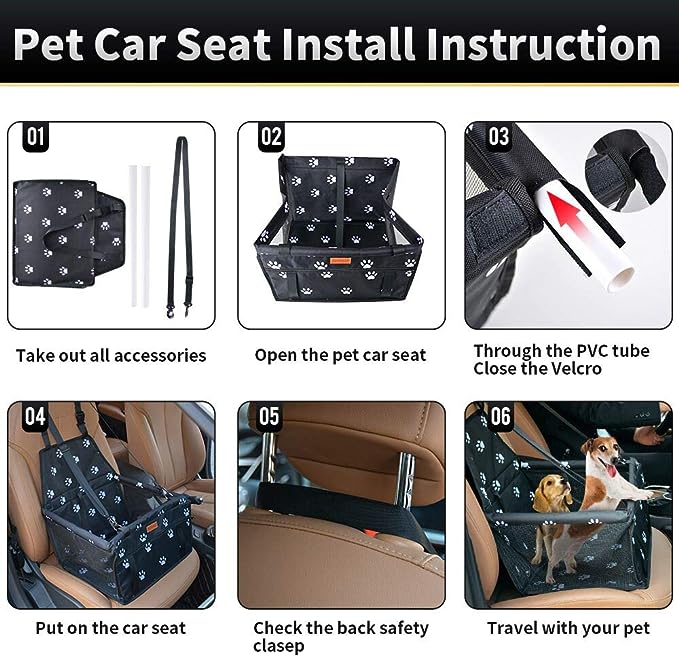 Pet Car Seat Install Instruction

01

Take out all accessories

02

Open the pet car seat

03

Through the PVC tube
Close the Velcro

04

Put on the car seat

05

Check the back safety clasep

06

Travel with your pet