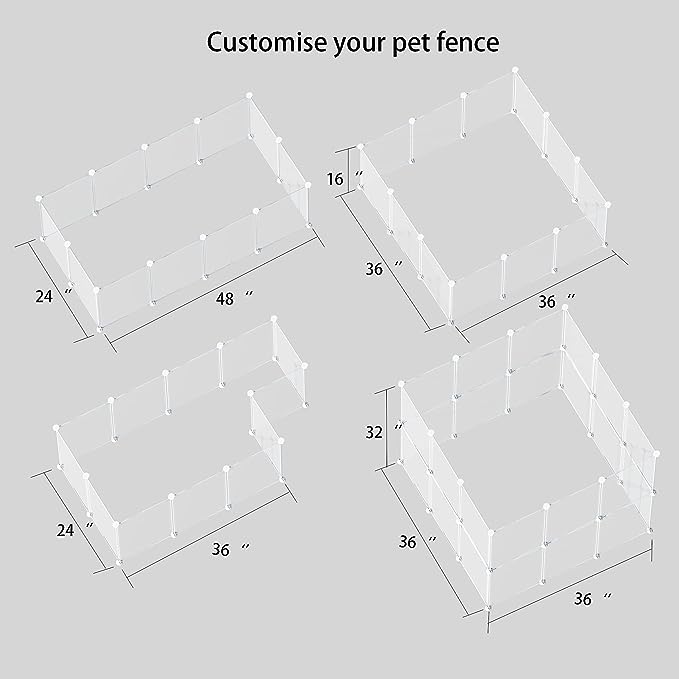 Customise your pet fence

24 ″

48 ″

16 ″

36 ″

36 ″

24 ″

36 ″

32 ″

36 ″

36 ″