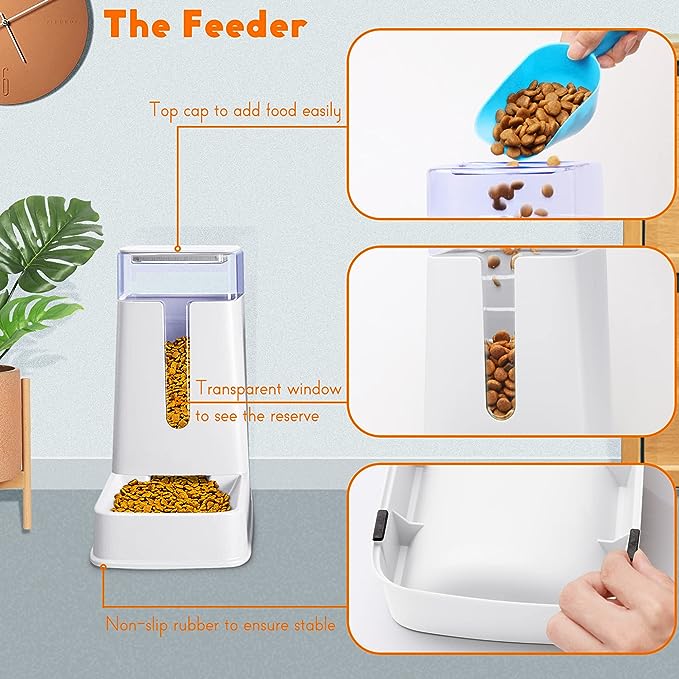 The Feeder

Top cap to add food easily

Transparent window to see the reserve

Non-slip rubber to ensure stable