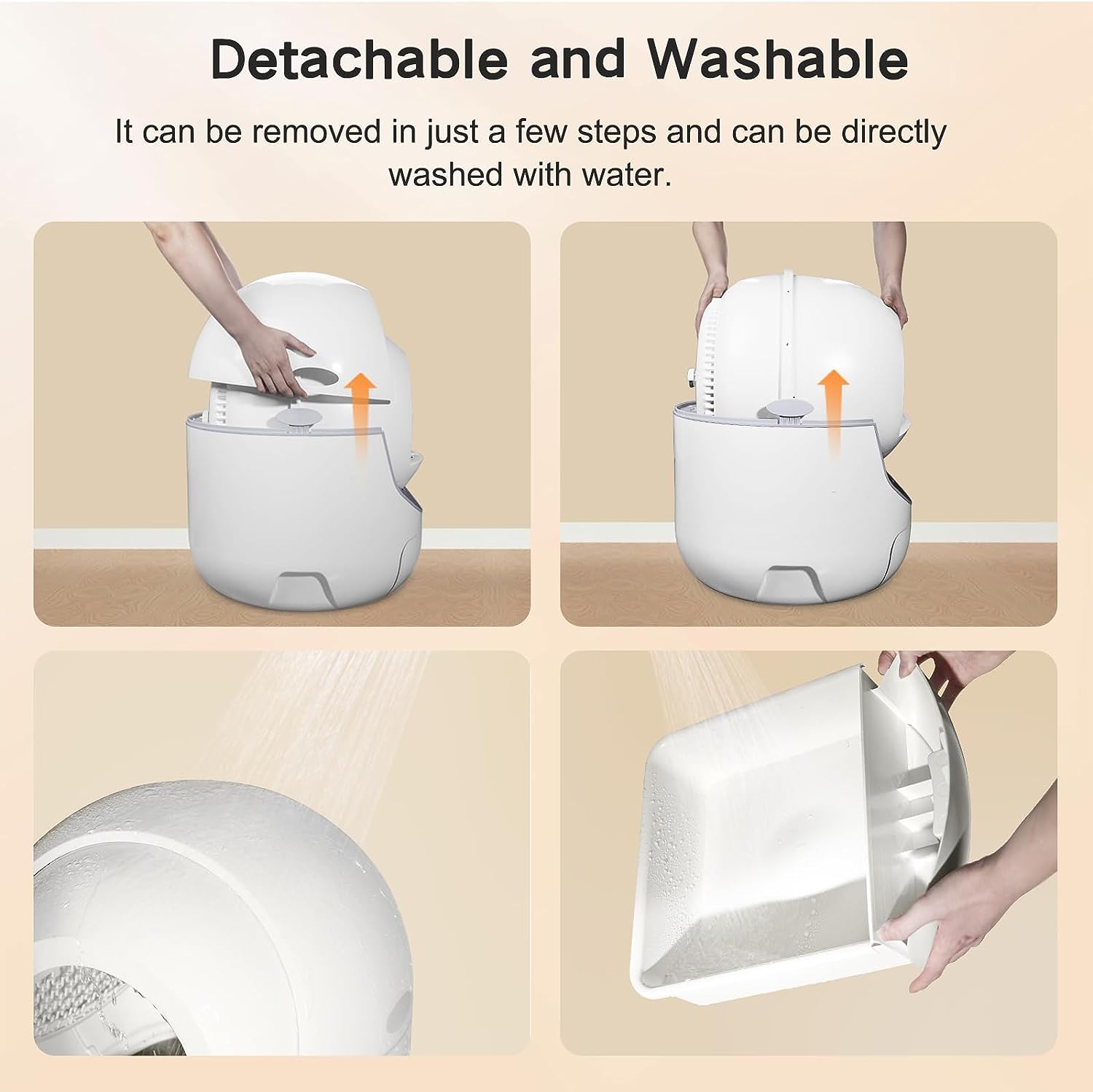 Detachable and Washable

It can be removed in just a few steps and can be directly washed with water.