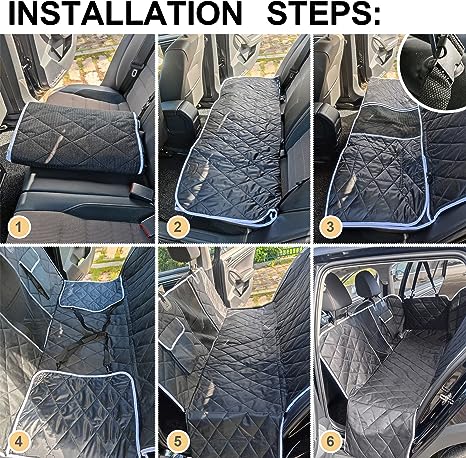 INSTALLATION STEPS:

1

2

3

4

5

6