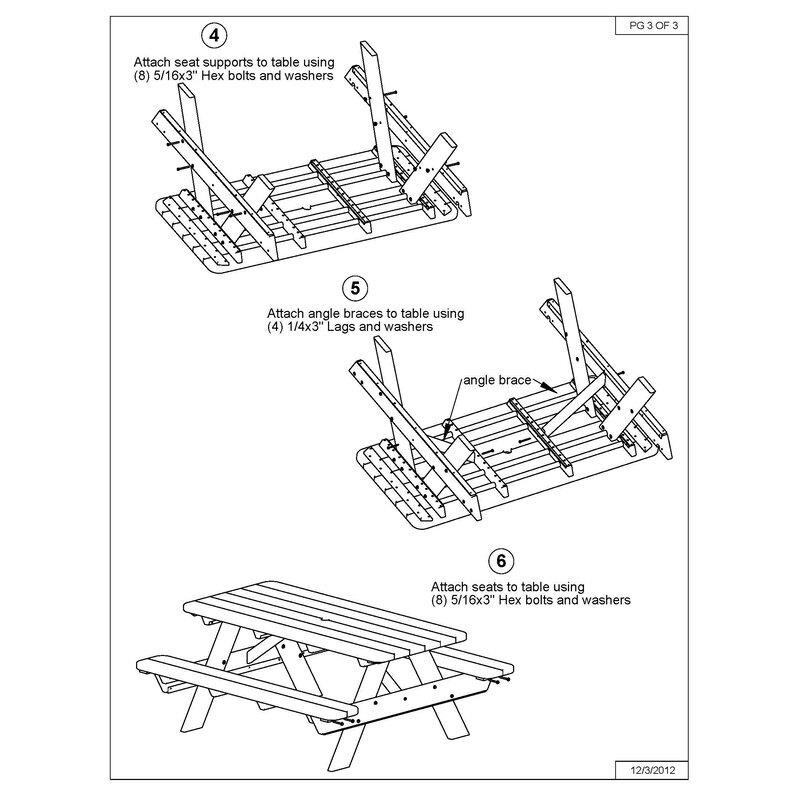 PG 3 OF 3

4

Attach seat supports to table using (8) 5/16x3" Hex bolts and washers

5

Attach angle braces to table using (4) 1/4x3" Lags and washers

angle brace

6

Attach seats to table using (8) 5/16x3" Hex bolts and washers

12/3/2012