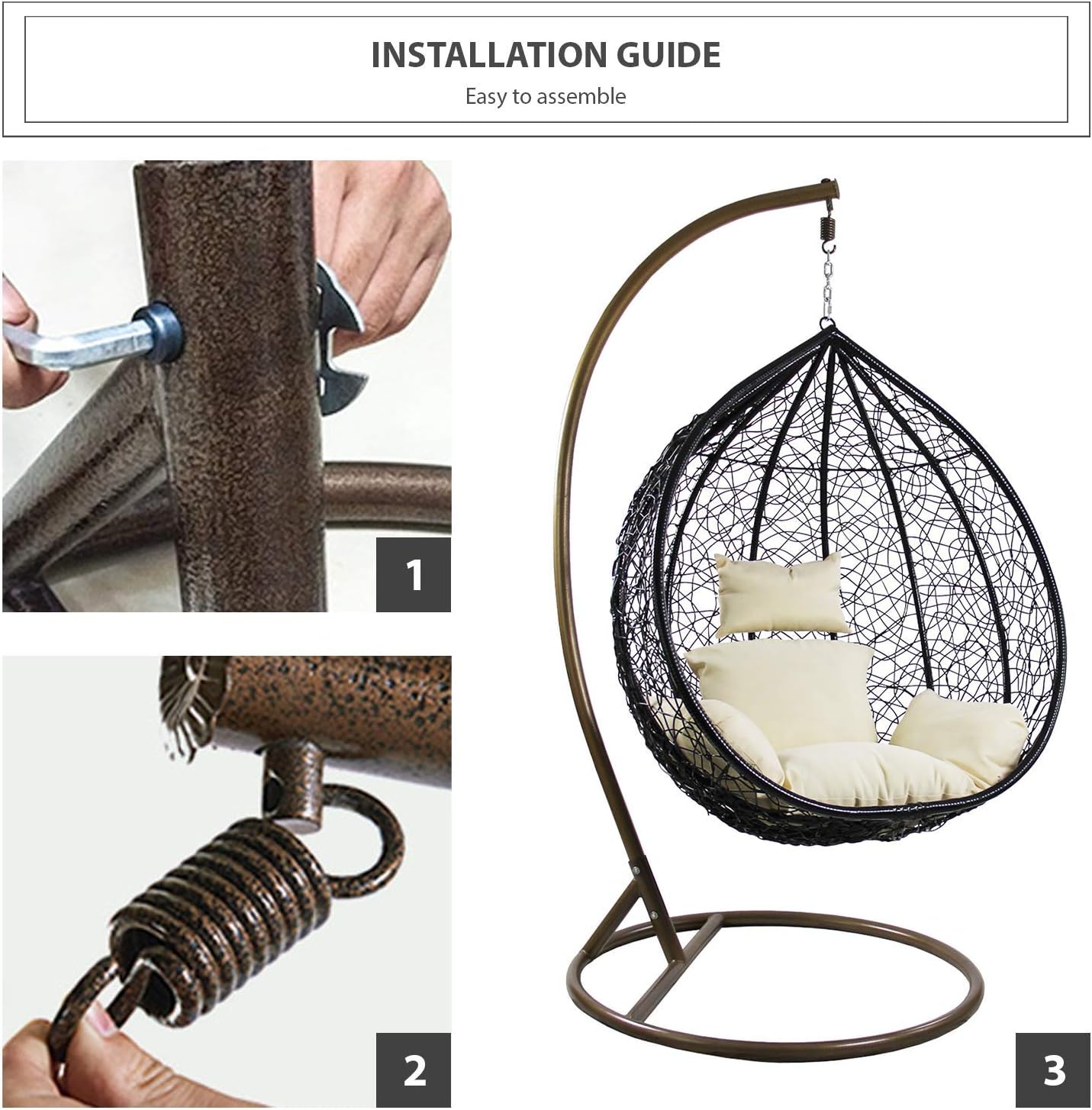 INSTALLATION GUIDE

Easy to assemble

1

2

3