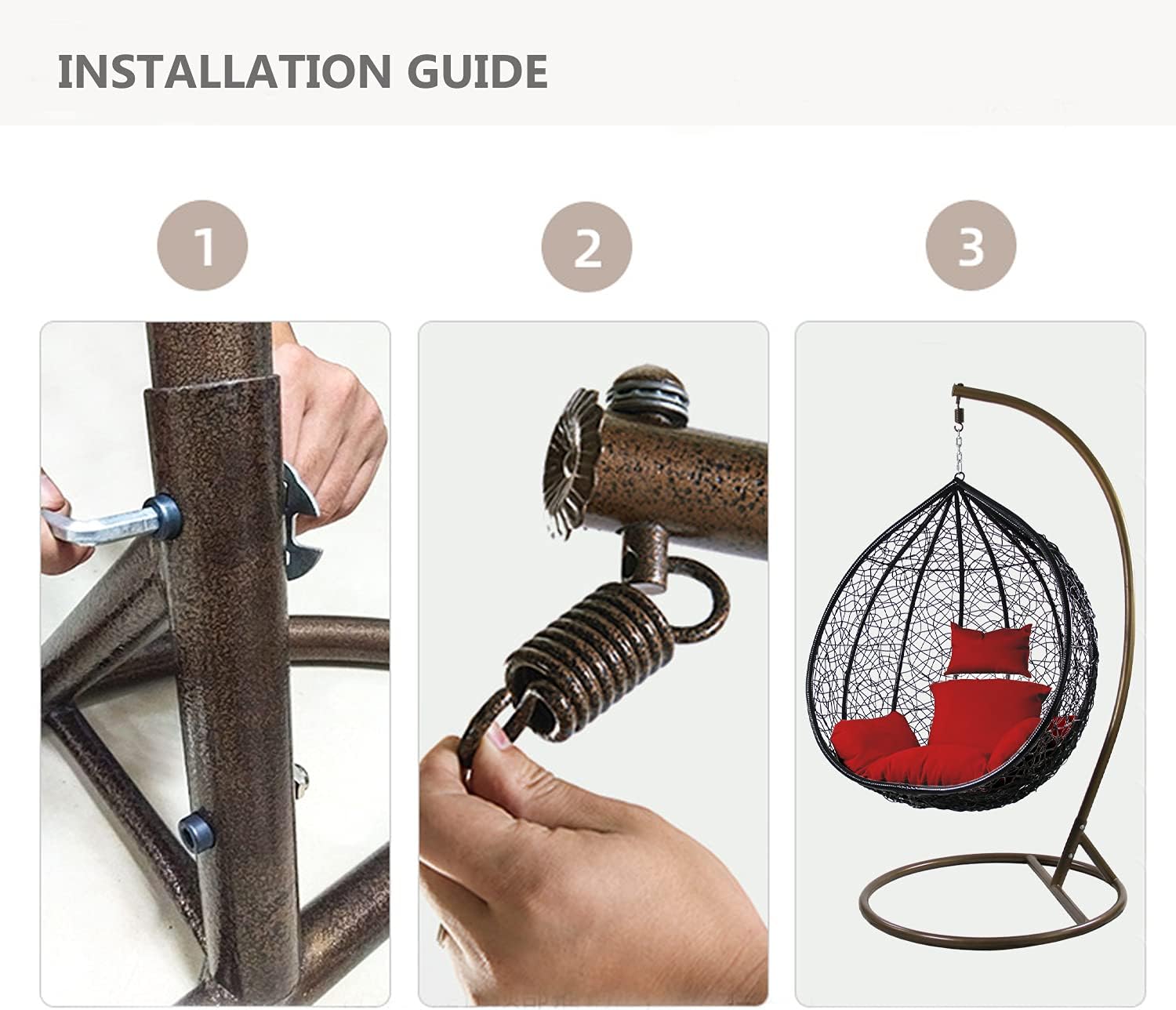 INSTALLATION GUIDE

1

2

3