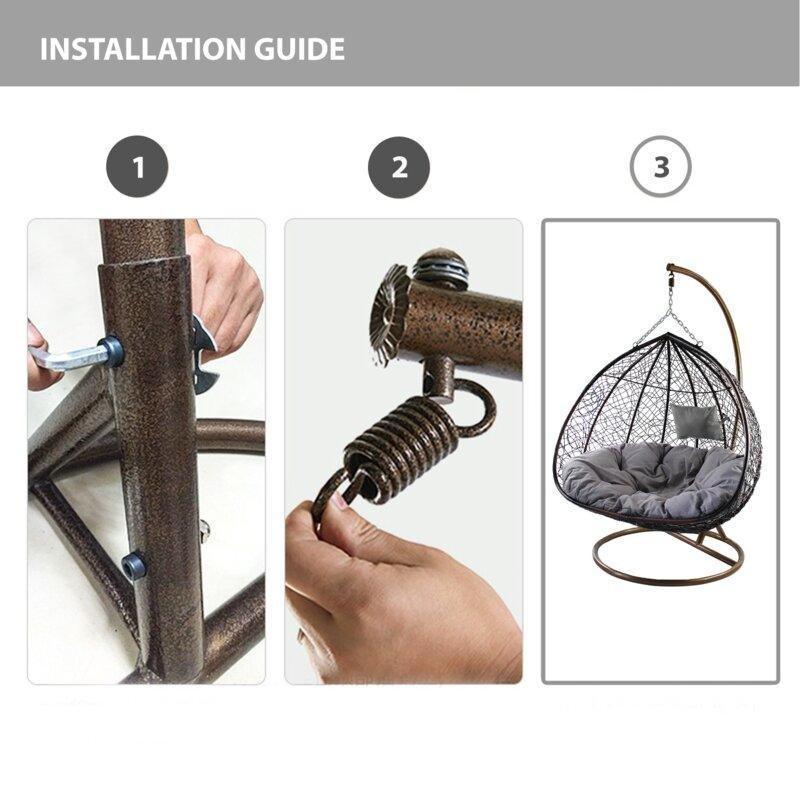 INSTALLATION GUIDE

1

2

3