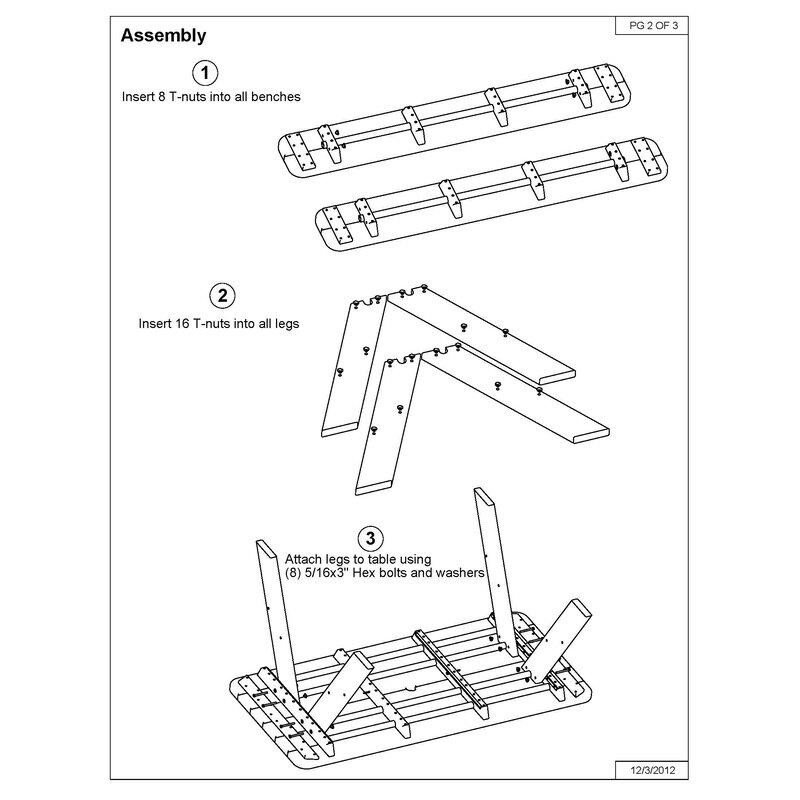 Assembly

PG 2 OF 3

1
Insert 8 T-nuts into all benches

2
Insert 16 T-nuts into all legs

3
Attach legs to table using (8) 5/16x3" Hex bolts and washers

12/3/2012