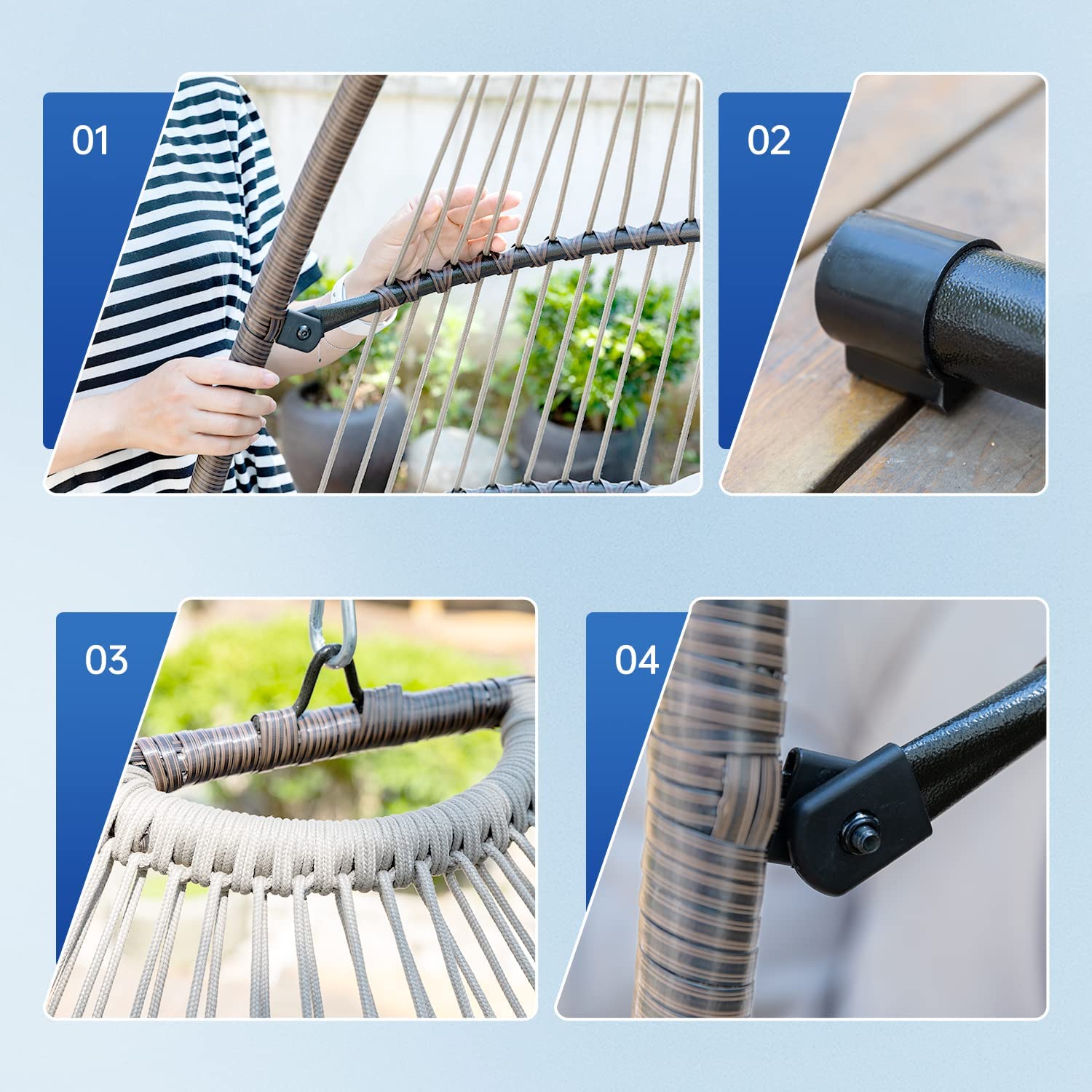 01

02

03

04