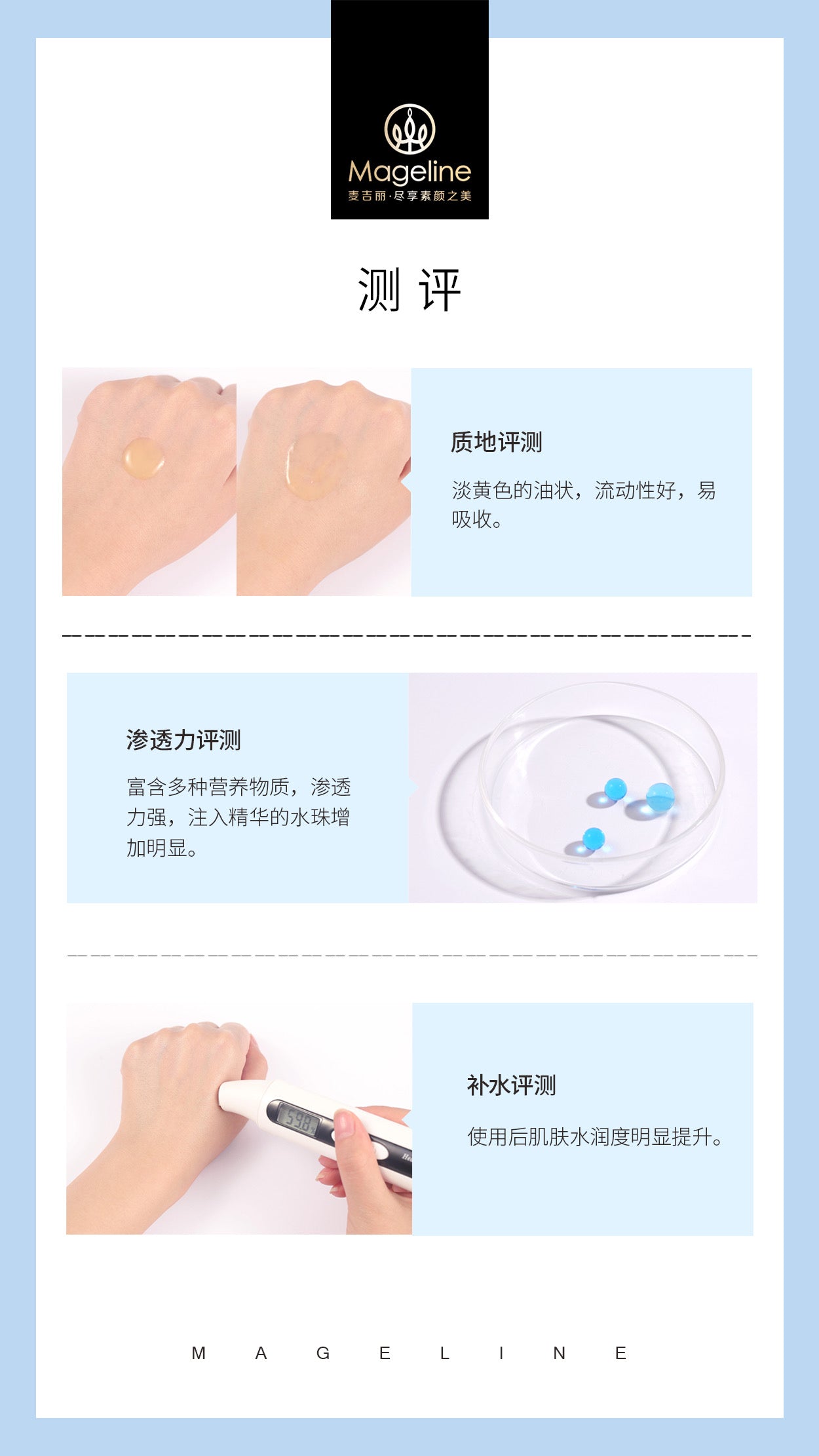 Mageline
麦吉丽·尽享素颜之美

测 评

质地评测

淡黄色的油状，流动性好，易吸收。

渗透力评测

富含多种营养物质，渗透力强，注入精华的水珠增加明显。

59.8

补水评测

使用后肌肤水润度明显提升。

M A G E L I N E