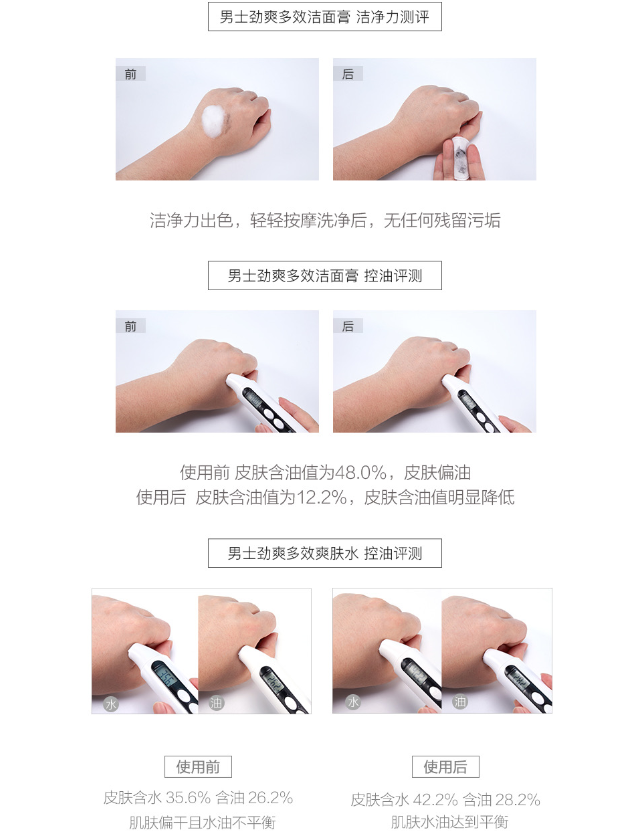 男士劲爽多效洁面膏 洁净力测评

前

后

洁净力出色，轻轻按摩洗净后，无任何残留污垢

男士劲爽多效洁面膏 控油评测

前

后

使用前 皮肤含油值为48.0%，皮肤偏油
使用后 皮肤含油值为12.2%，皮肤含油值明显降低

男士劲爽多效爽肤水 控油评测

水

油

水

油

使用前

皮肤含水 35.6% 含油 26.2%
肌肤偏干且水油不平衡

使用后

皮肤含水 42.2% 含油 28.2%
肌肤水油达到平衡