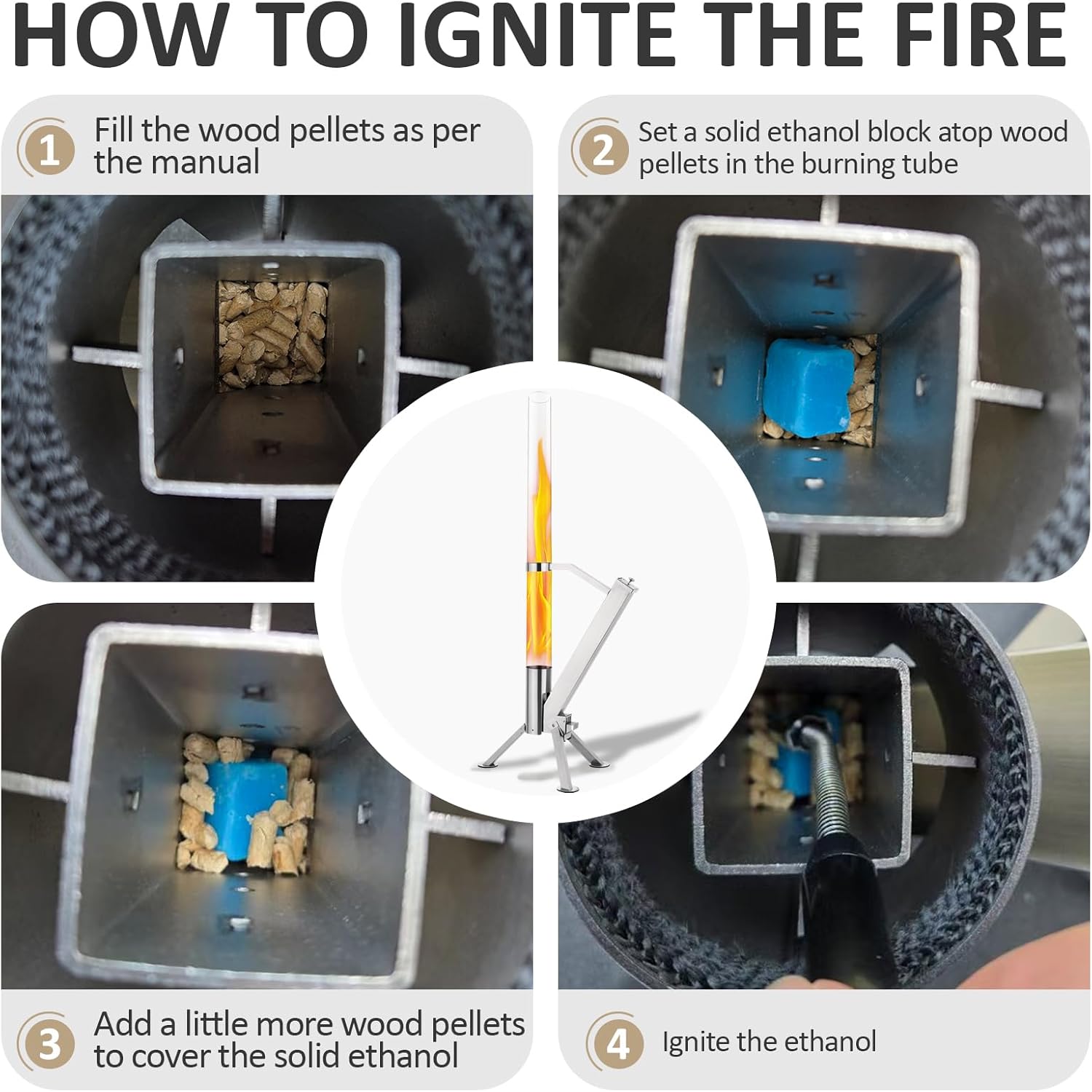 HOW TO IGNITE THE FIRE

1 Fill the wood pellets as per the manual

2 Set a solid ethanol block atop wood pellets in the burning tube

3 Add a little more wood pellets to cover the solid ethanol

4 Ignite the ethanol