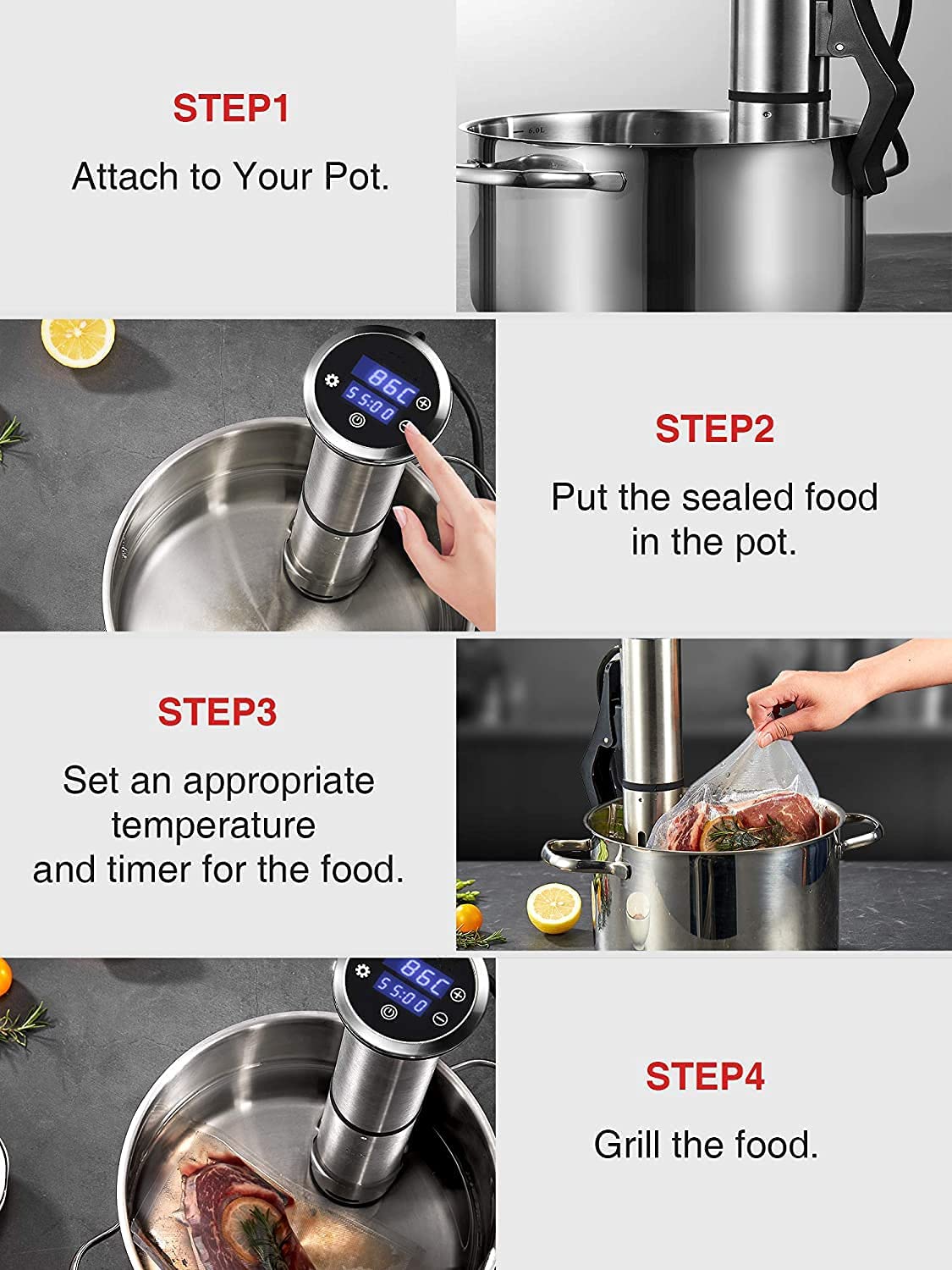 STEP1

Attach to Your Pot.

6.0L

86C
55:00

STEP2

Put the sealed food in the pot.

STEP3

Set an appropriate temperature and timer for the food.

86C
55:00

STEP4

Grill the food.