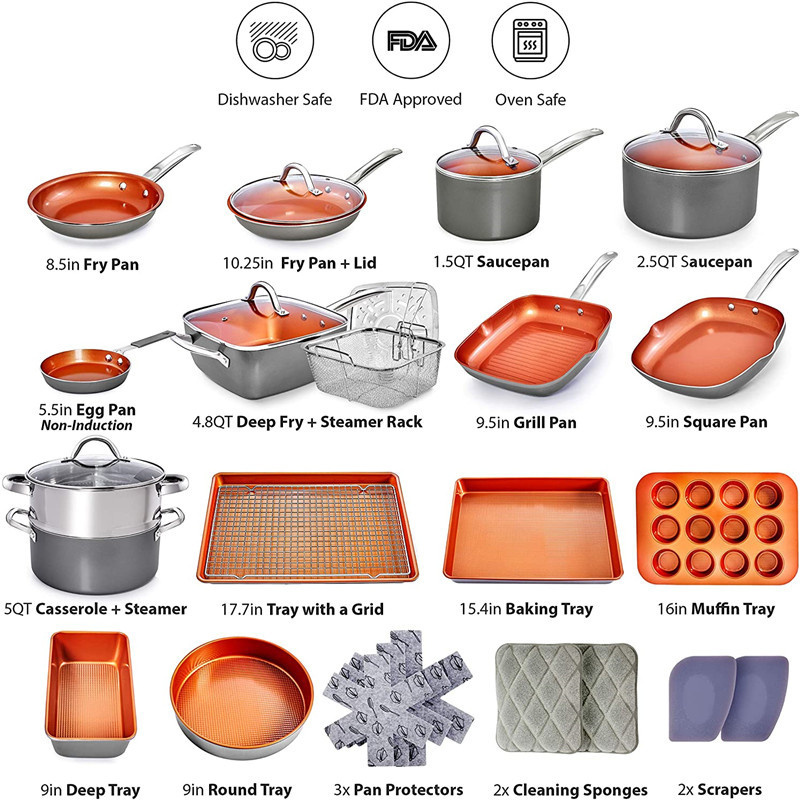 FDA

Dishwasher Safe FDA Approved Oven Safe

8.5in Fry Pan
10.25in Fry Pan + Lid
1.5QT Saucepan
2.5QT Saucepan

5.5in Egg Pan
Non-Induction
4.8QT Deep Fry + Steamer Rack
9.5in Grill Pan
9.5in Square Pan

5QT Casserole + Steamer
17.7in Tray with a Grid
15.4in Baking Tray
16in Muffin Tray

9in Deep Tray
9in Round Tray
3x Pan Protectors
2x Cleaning Sponges
2x Scrapers