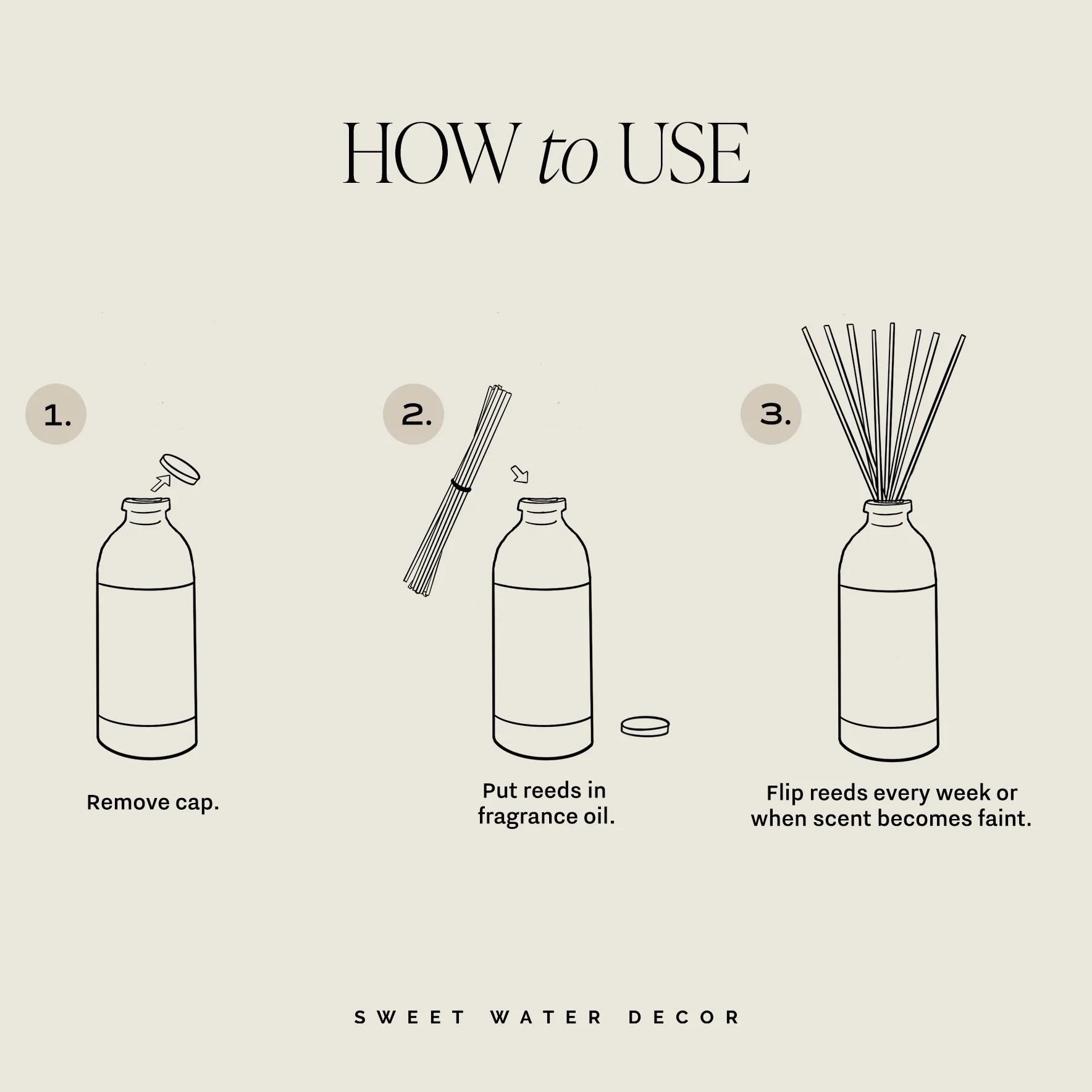 HOW to USE

1.

Remove cap.

2.

Put reeds in fragrance oil.

3.

Flip reeds every week or when scent becomes faint.

SWEET WATER DECOR