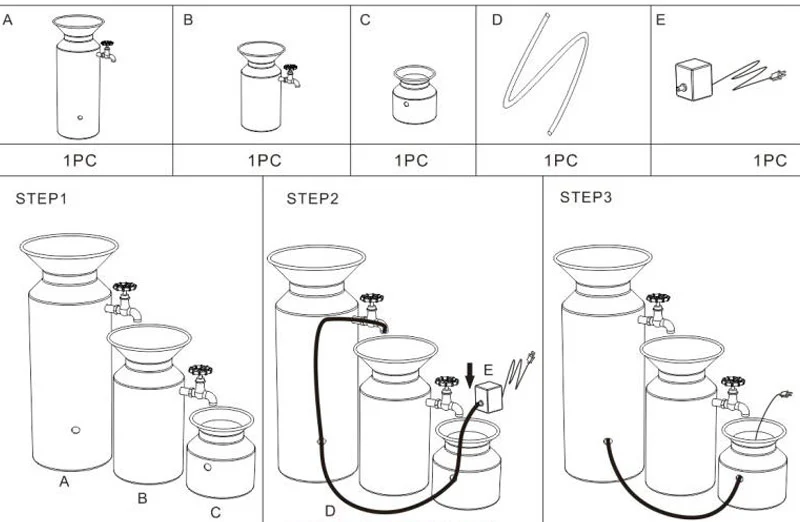 | A | B | C | D | E |
|---|---|---|---|---|
| 1PC | 1PC | 1PC | 1PC | 1PC |

STEP1

A B C

STEP2

E

D

STEP3