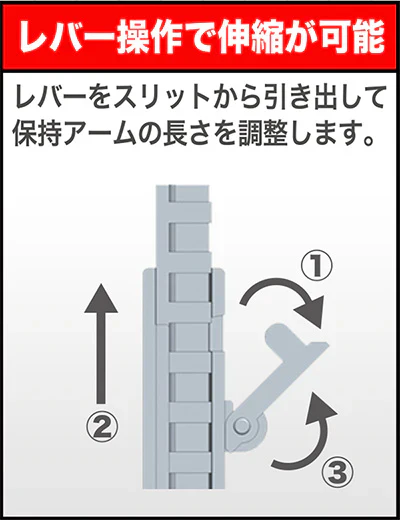 レバー操作で伸縮が可能

レバーをスリットから引き出して保持アームの長さを調整します。

①

②

③