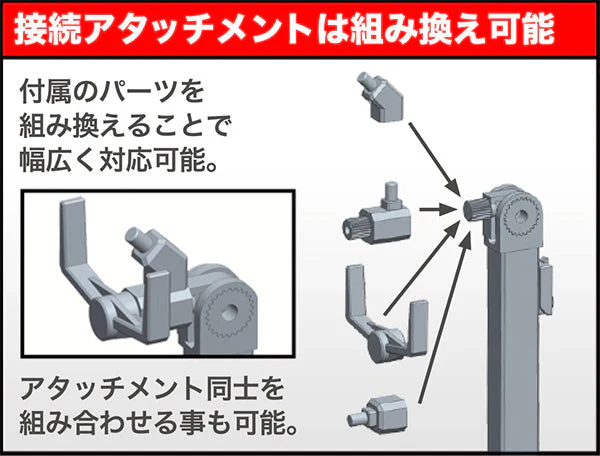 接続アタッチメントは組み換え可能

付属のパーツを組み換えることで幅広く対応可能。

アタッチメント同士を組み合わせる事も可能。