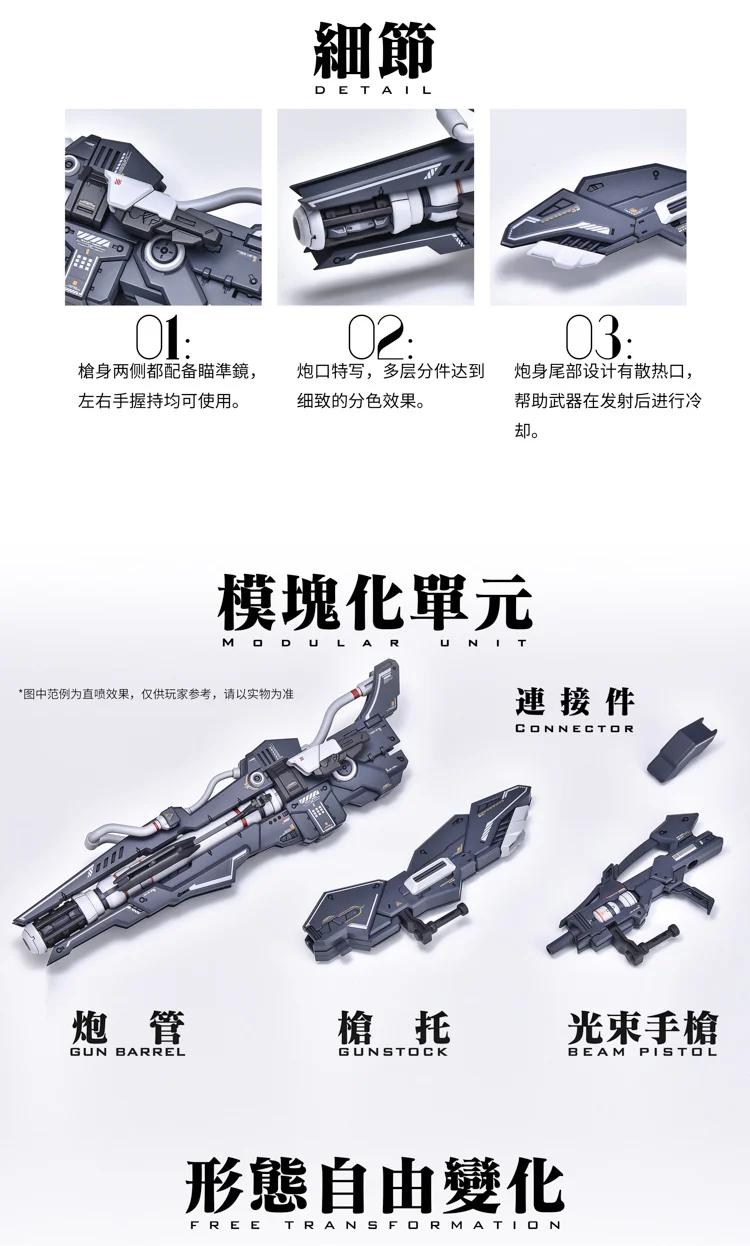 細節
DETAIL

01:
槍身两侧都配备瞄準鏡，左右手握持均可使用。

02:
炮口特写，多层分件达到细致的分色效果。

03:
炮身尾部设计有散热口，帮助武器在发射后进行冷却。

模塊化單元
MODULAR UNIT

*图中范例为直喷效果，仅供玩家参考，请以实物为准

連接件
CONNECTOR

炮管
GUN BARREL

槍托
GUNSTOCK

光束手槍
BEAM PISTOL

形態自由變化
FREE TRANSFORMATION