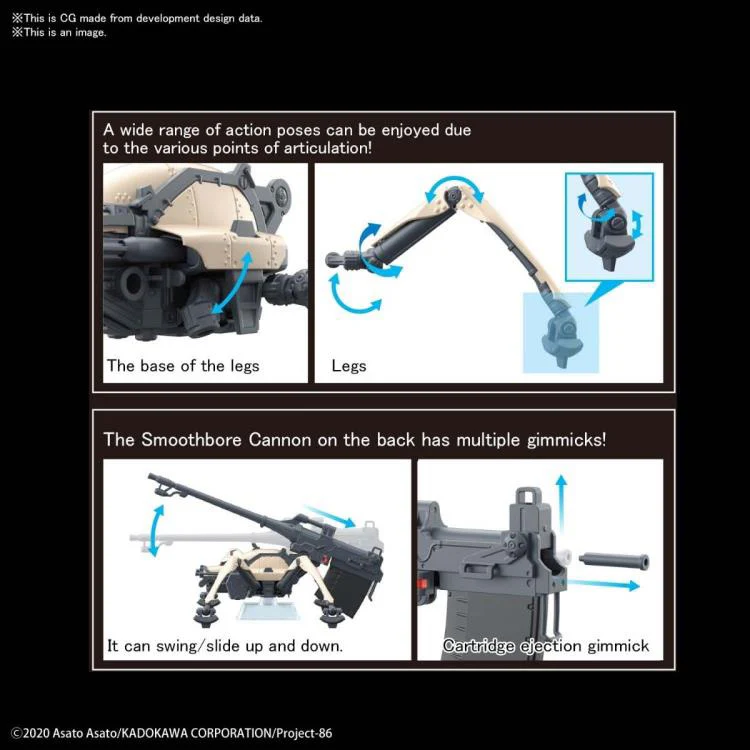 ※This is CG made from development design data.
※This is an image.

A wide range of action poses can be enjoyed due to the various points of articulation!

The base of the legs

Legs

The Smoothbore Cannon on the back has multiple gimmicks!

It can swing/slide up and down.

Cartridge ejection gimmick

©2020 Asato Asato/KADOKAWA CORPORATION/Project-86