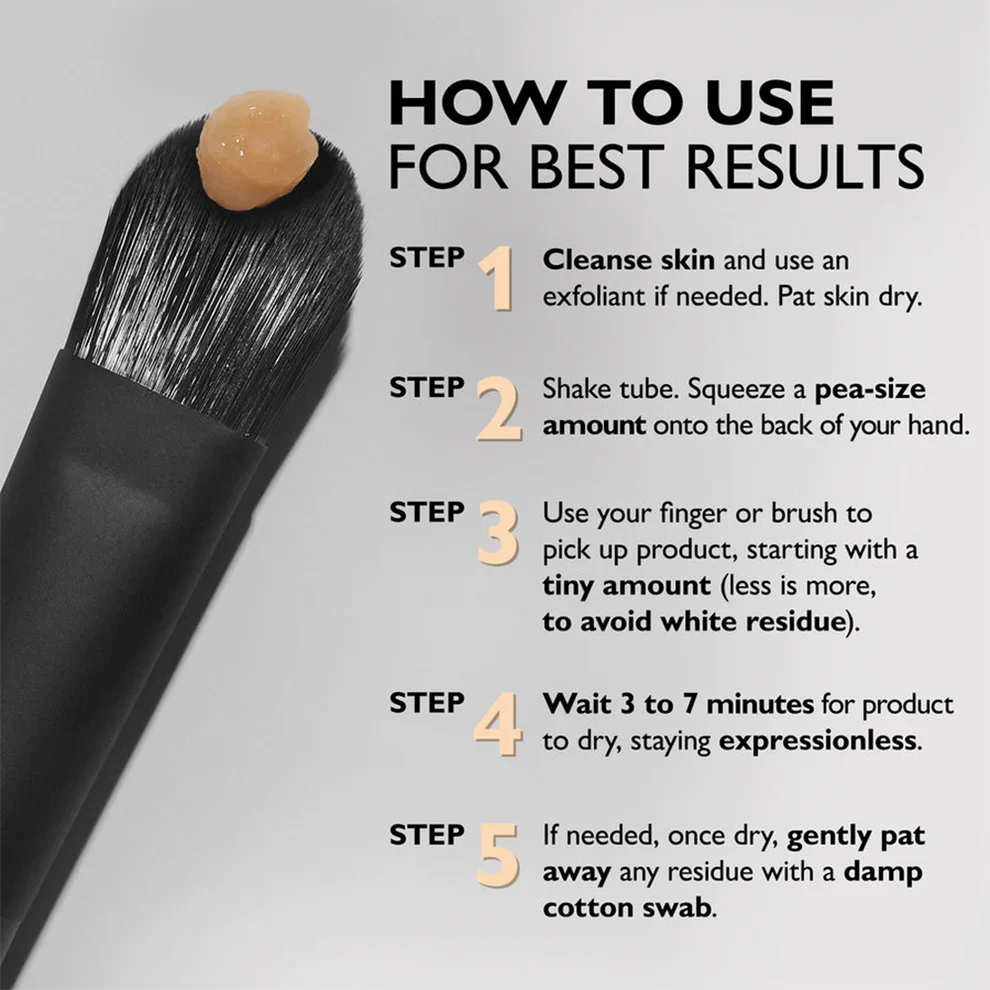 HOW TO USE
FOR BEST RESULTS

STEP 1 Cleanse skin and use an exfoliant if needed. Pat skin dry.

STEP 2 Shake tube. Squeeze a pea-size amount onto the back of your hand.

STEP 3 Use your finger or brush to pick up product, starting with a tiny amount (less is more, to avoid white residue).

STEP 4 Wait 3 to 7 minutes for product to dry, staying expressionless.

STEP 5 If needed, once dry, gently pat away any residue with a damp cotton swab.