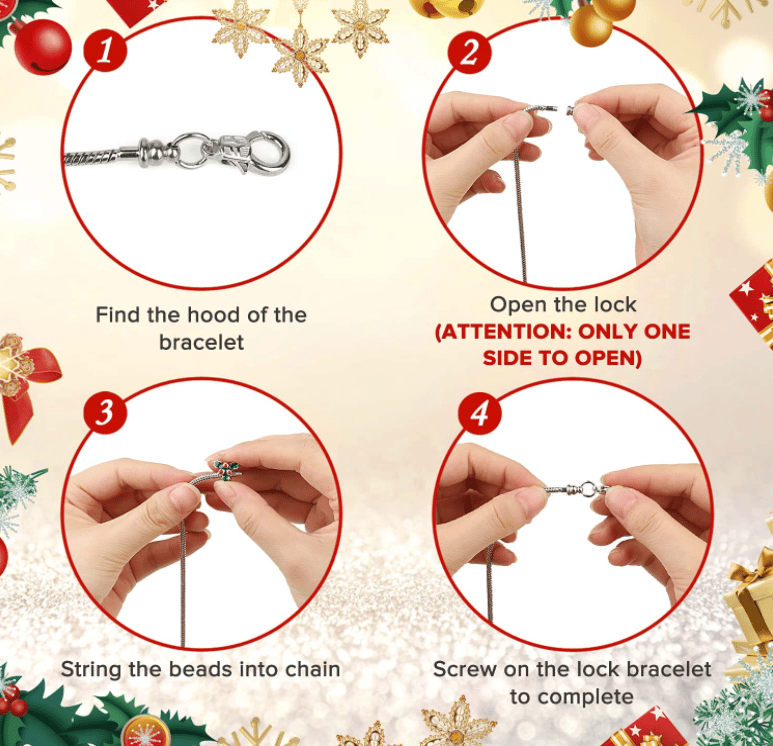 1

Find the hood of the bracelet

2

Open the lock
(ATTENTION: ONLY ONE SIDE TO OPEN)

3

String the beads into chain

4

Screw on the lock bracelet to complete