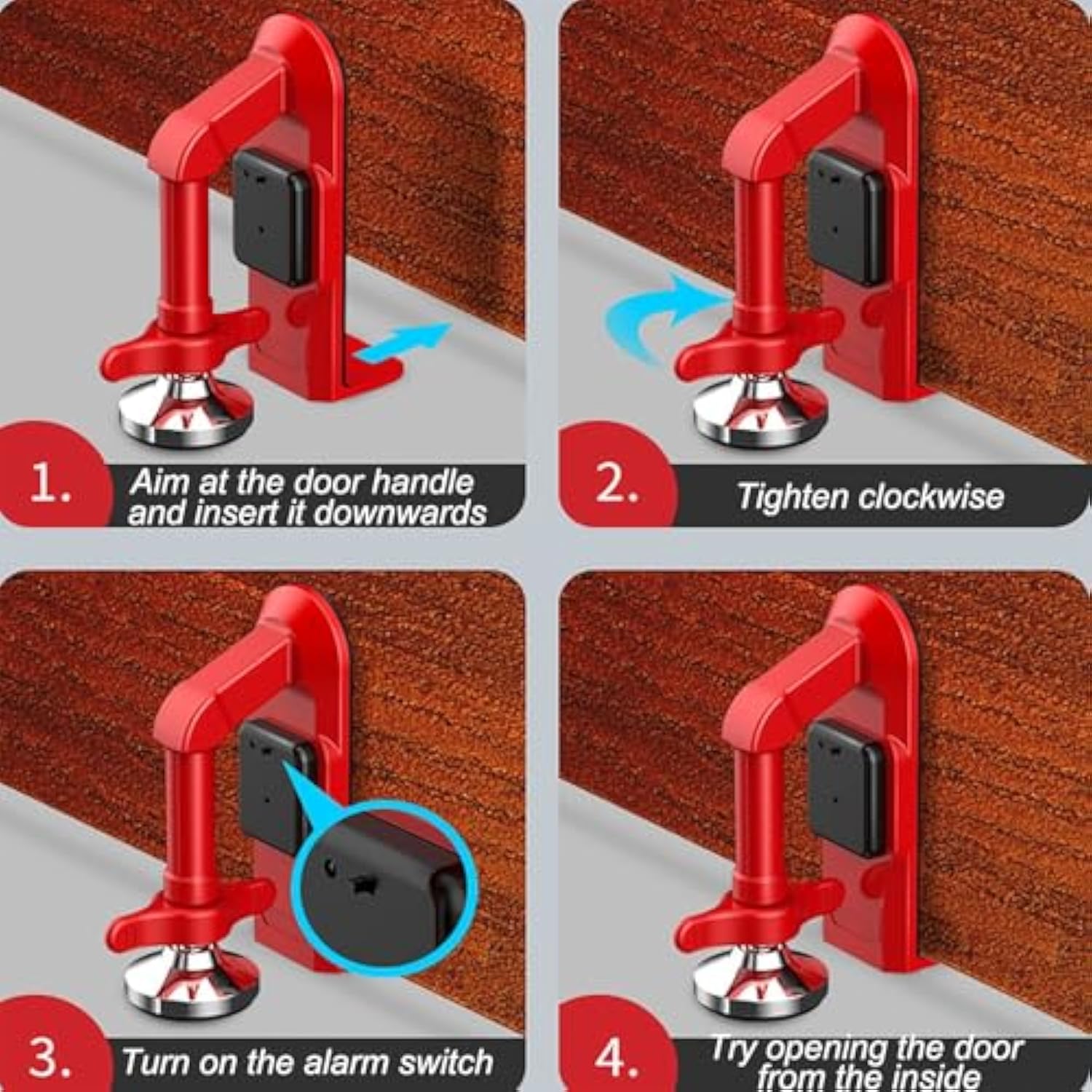 1. Aim at the door handle and insert it downwards

2. Tighten clockwise

3. Turn on the alarm switch

4. Try opening the door from the inside