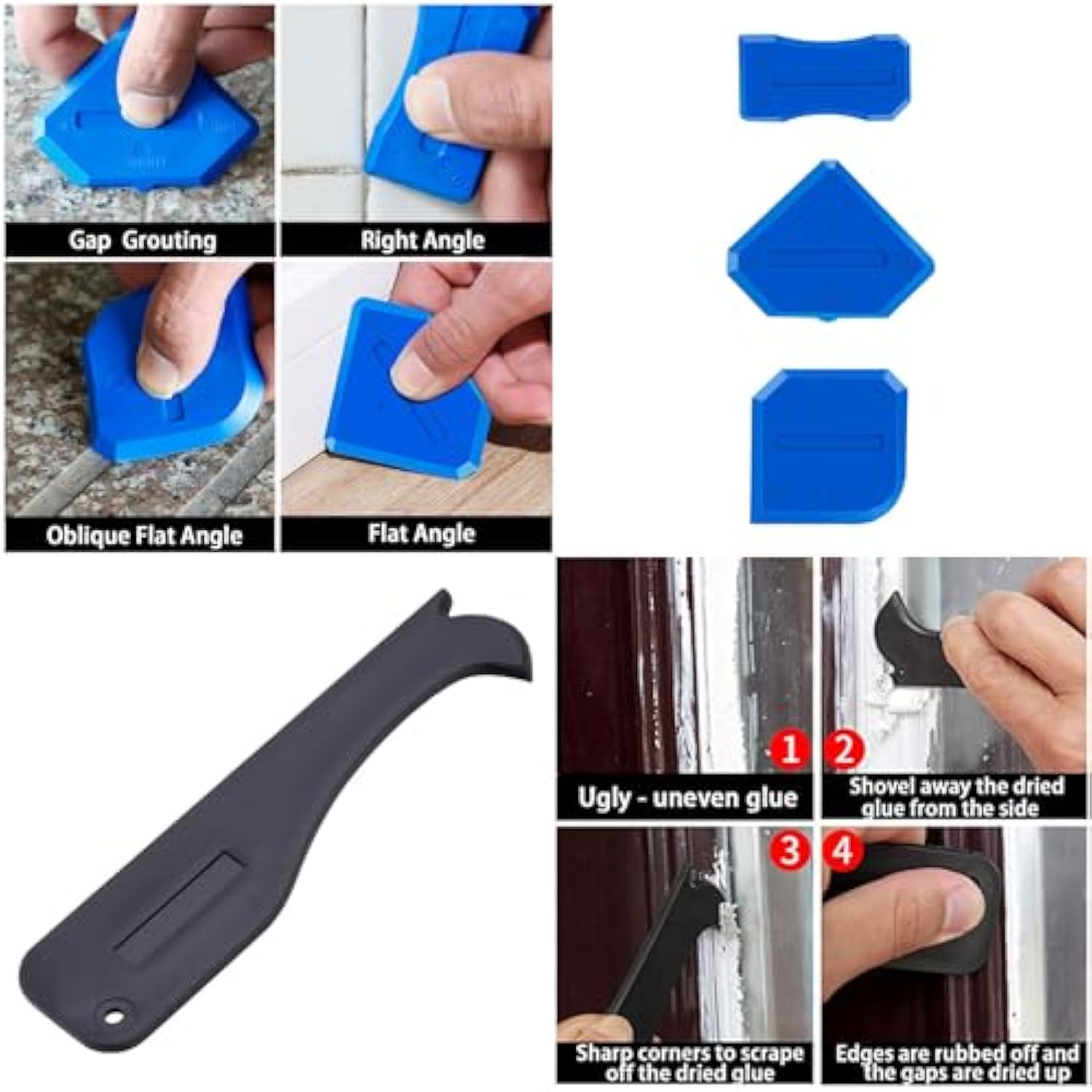 Gap Grouting

Right Angle

Oblique Flat Angle

Flat Angle

1

2

Ugly - uneven glue

Shovel away the dried glue from the side

3

4

Sharp corners to scrape off the dried glue

Edges are rubbed off and the gaps are dried up