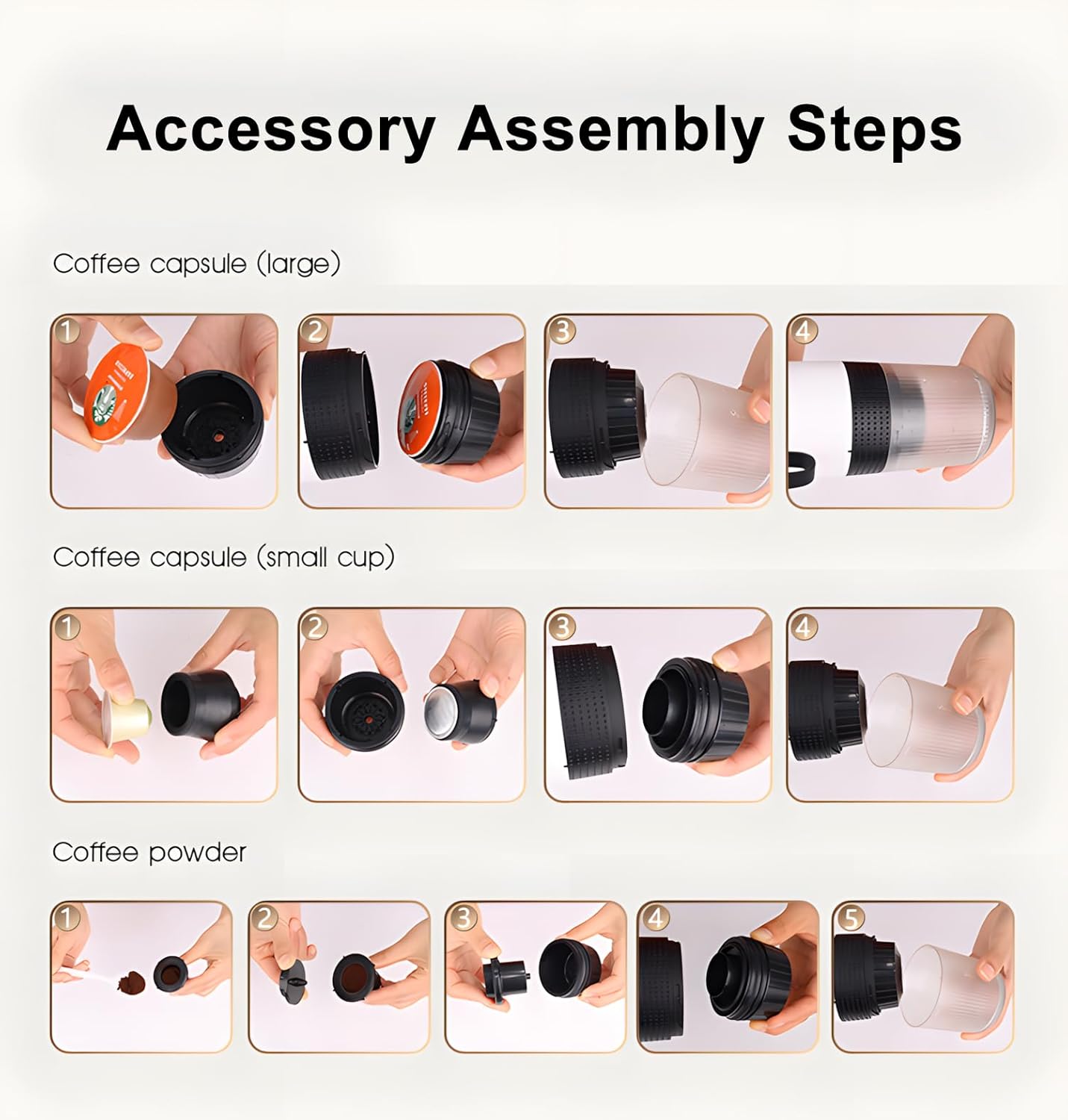 Accessory Assembly Steps

Coffee capsule (large)

1 2 3 4

Coffee capsule (small cup)

1 2 3 4

Coffee powder

1 2 3 4 5