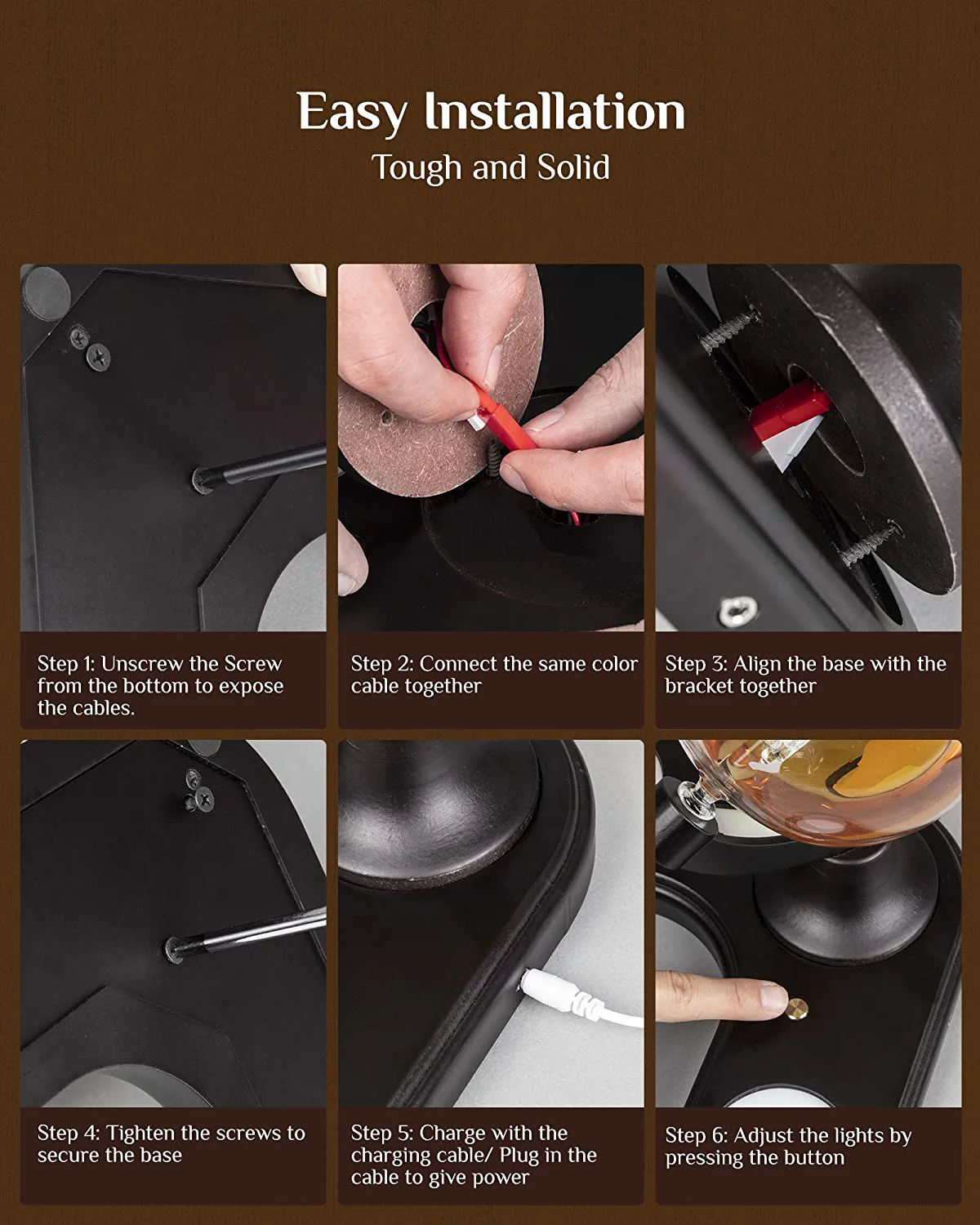 Easy Installation
Tough and Solid

Step 1: Unscrew the Screw from the bottom to expose the cables.

Step 2: Connect the same color cable together

Step 3: Align the base with the bracket together

Step 4: Tighten the screws to secure the base

Step 5: Charge with the charging cable/ Plug in the cable to give power

Step 6: Adjust the lights by pressing the button