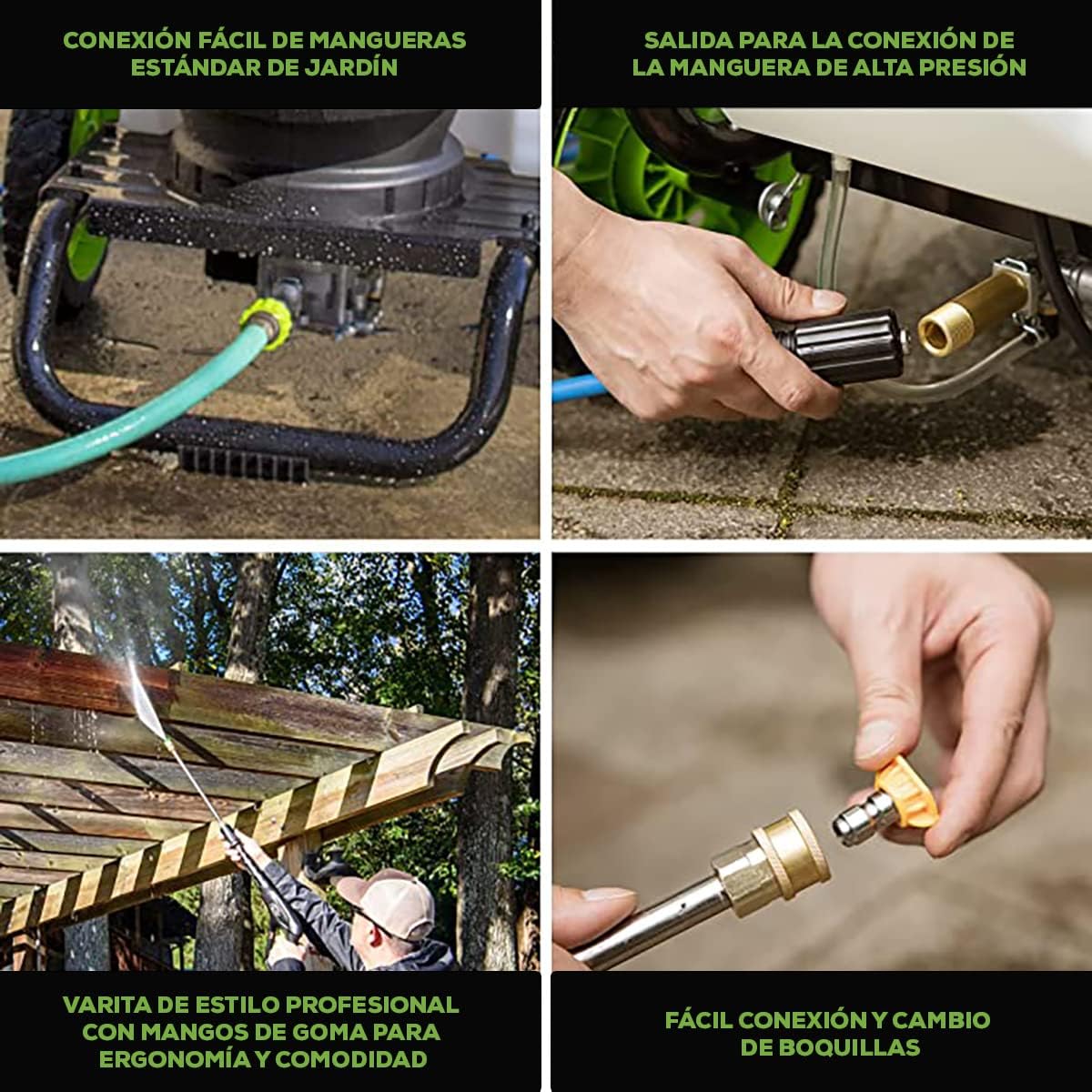 CONEXIÓN FÁCIL DE MANGUERAS ESTÁNDAR DE JARDÍN

SALIDA PARA LA CONEXIÓN DE LA MANGUERA DE ALTA PRESIÓN

VARITA DE ESTILO PROFESIONAL CON MANGOS DE GOMA PARA ERGONOMÍA Y COMODIDAD

FÁCIL CONEXIÓN Y CAMBIO DE BOQUILLAS