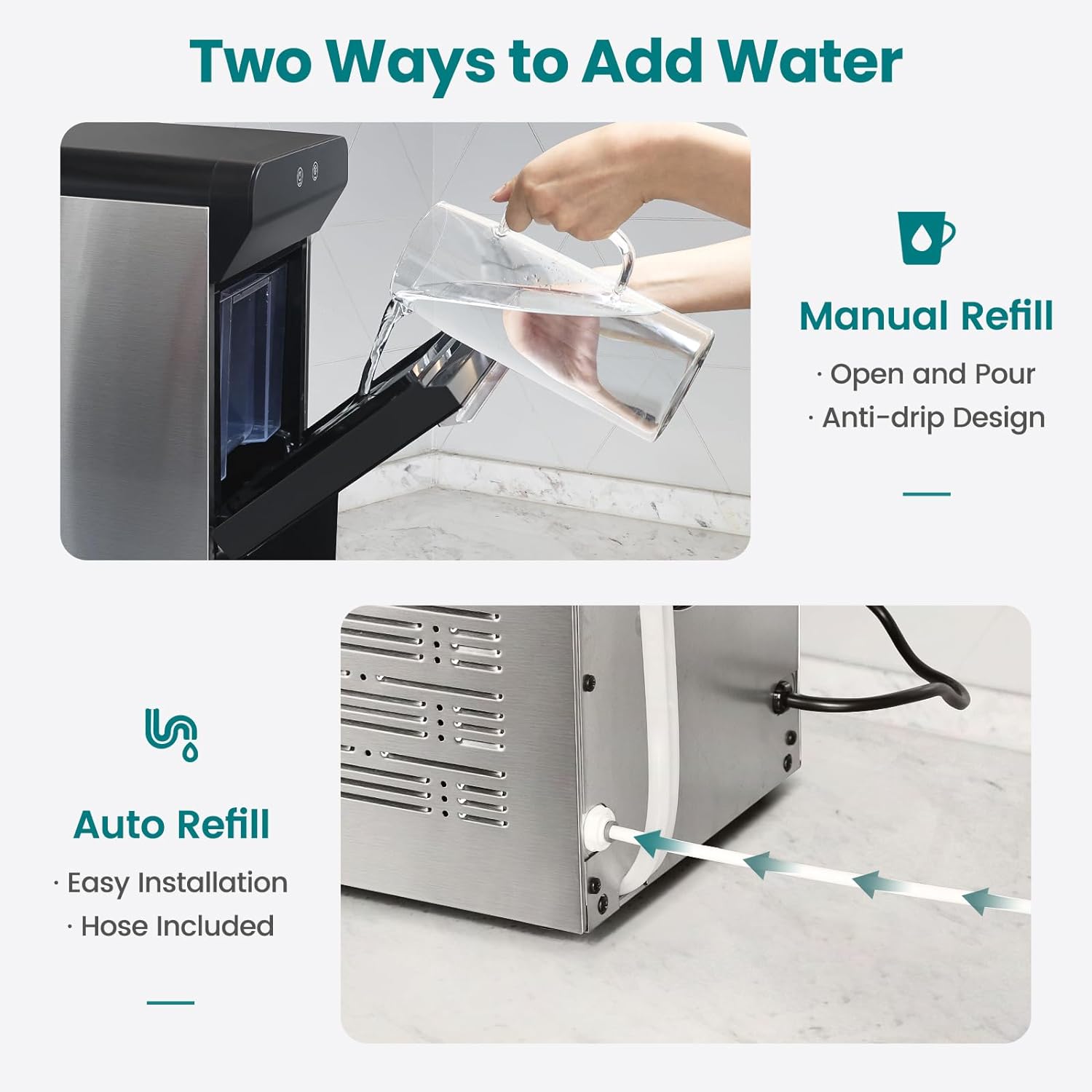 Two Ways to Add Water

Manual Refill

· Open and Pour

· Anti-drip Design

Auto Refill

· Easy Installation

· Hose Included