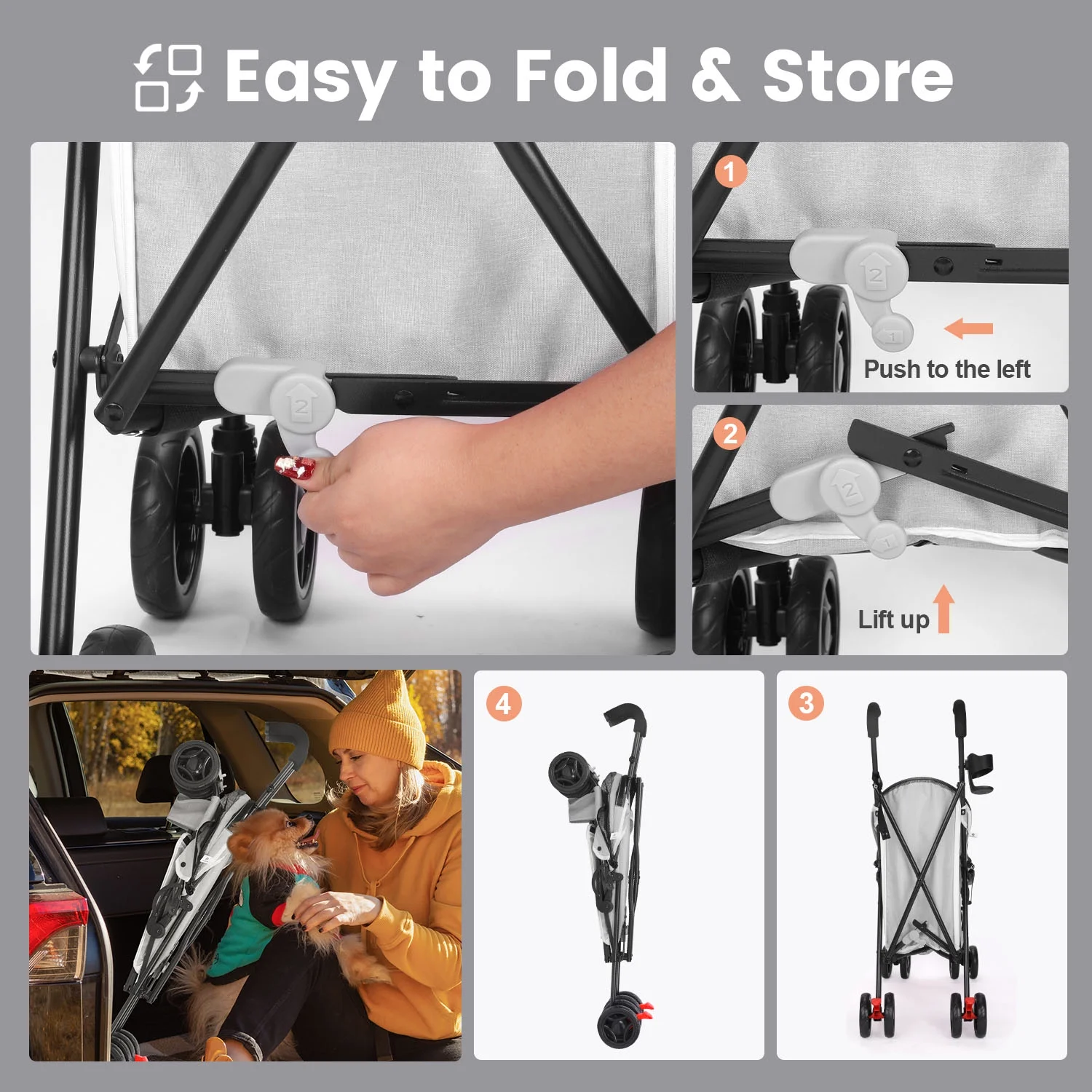 Easy to Fold & Store

2

1

2

1

Push to the left

2

2

1

Lift up

4

3