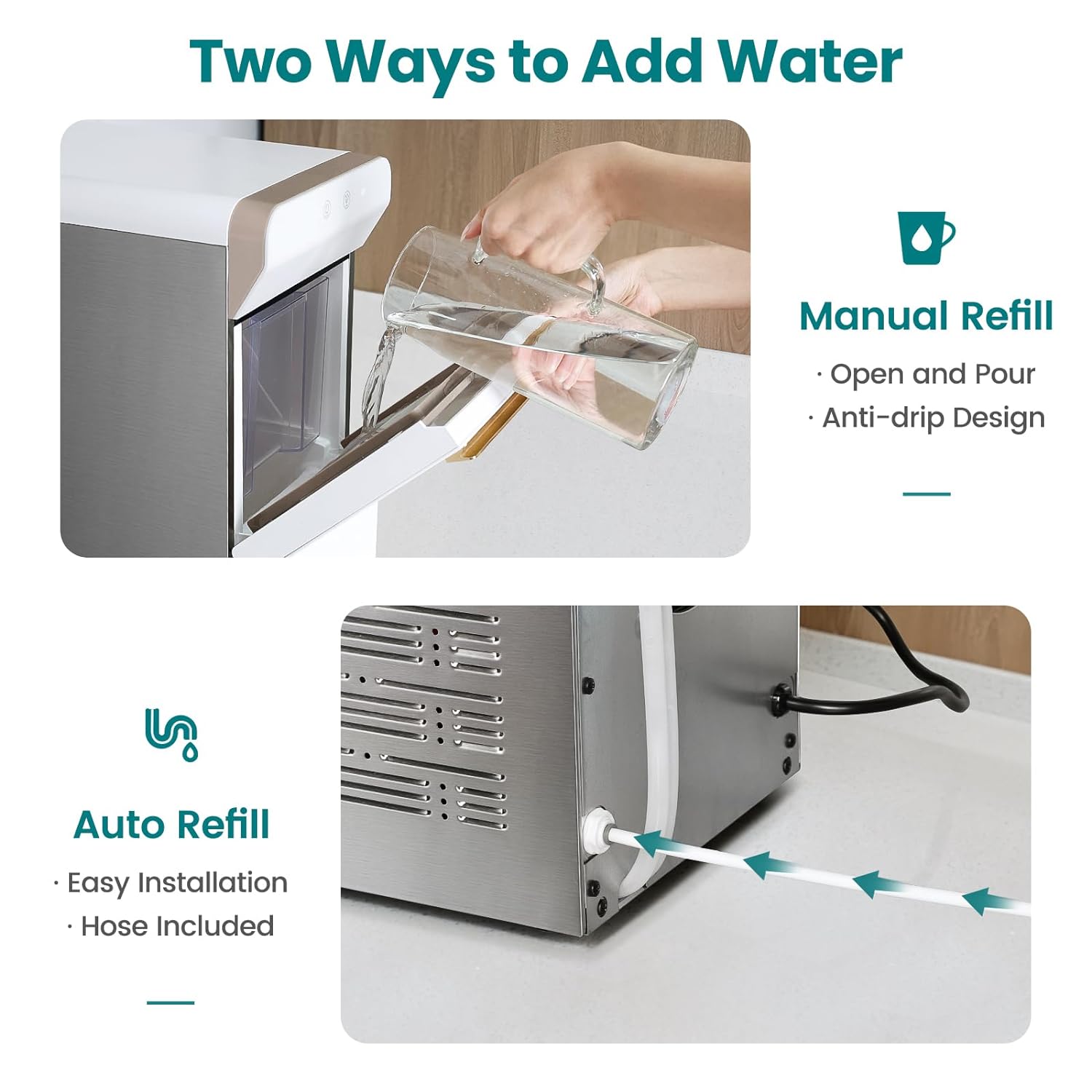 Two Ways to Add Water

Manual Refill

· Open and Pour

· Anti-drip Design

Auto Refill

· Easy Installation

· Hose Included