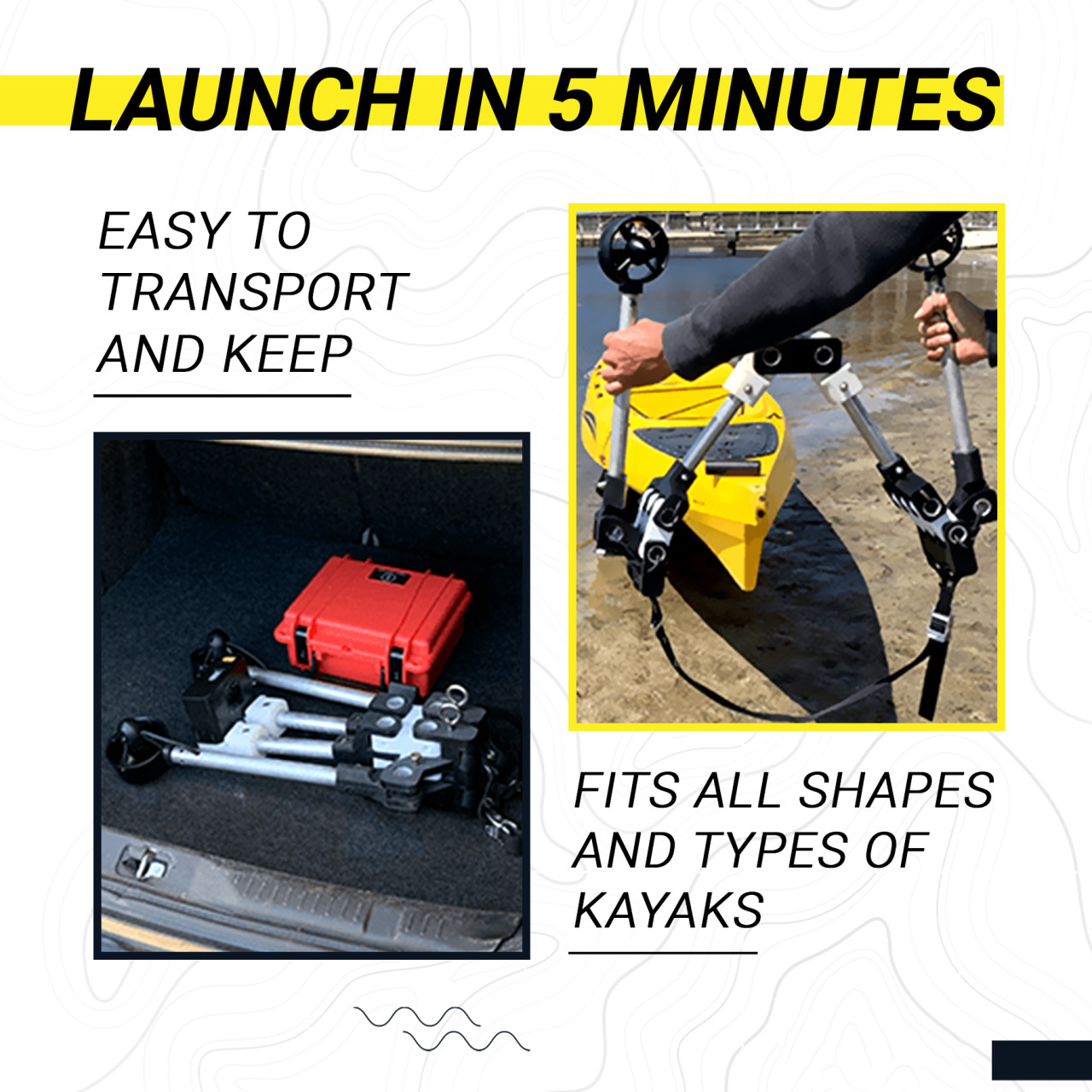 LAUNCH IN 5 MINUTES

EASY TO TRANSPORT AND KEEP

FITS ALL SHAPES AND TYPES OF KAYAKS