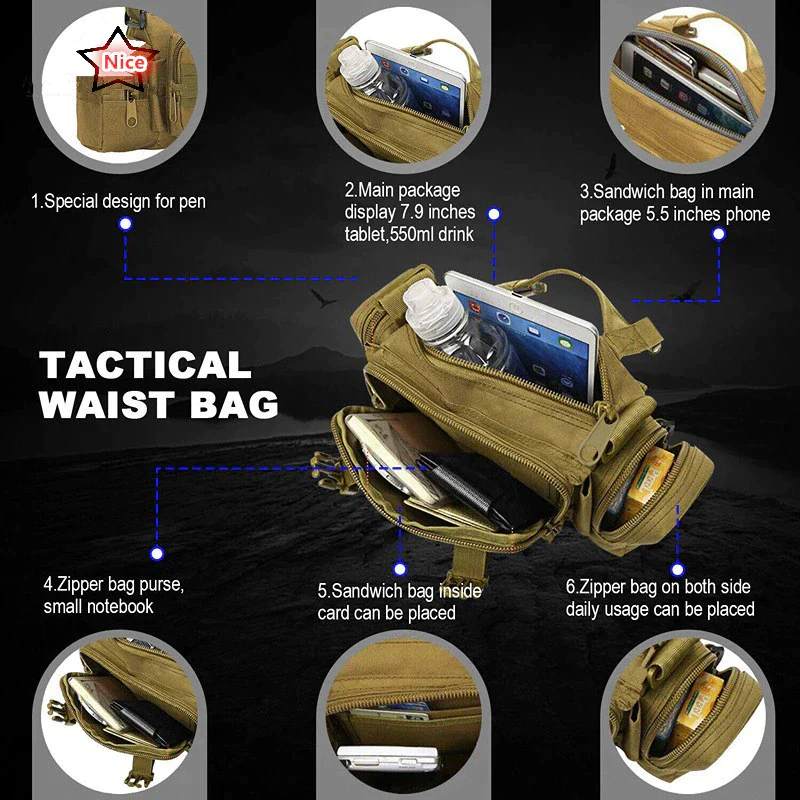 Nice

1.Special design for pen

2.Main package display 7.9 inches tablet,550ml drink

3.Sandwich bag in main package 5.5 inches phone

TACTICAL WAIST BAG

4.Zipper bag purse, small notebook

5.Sandwich bag inside card can be placed

6.Zipper bag on both side daily usage can be placed