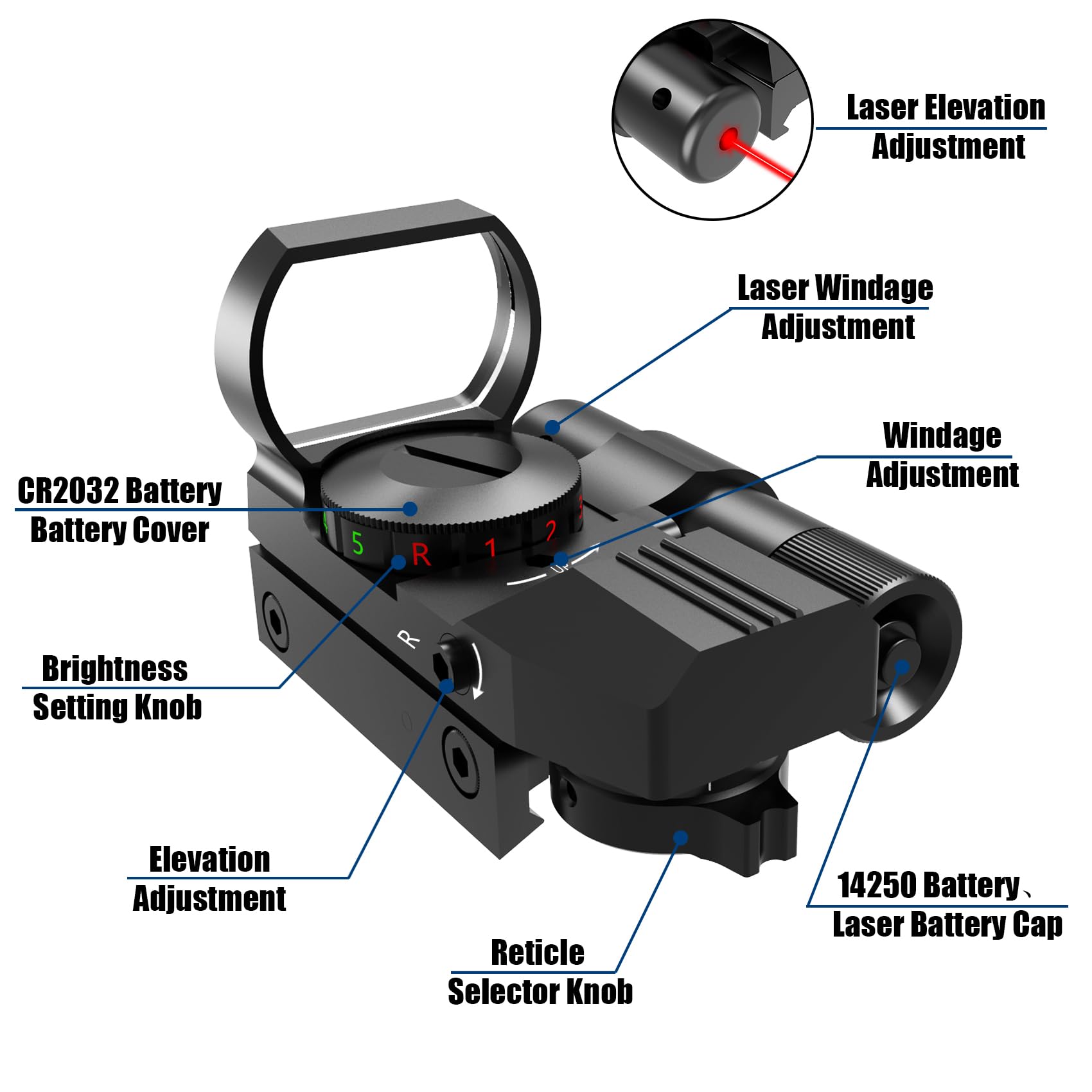 Laser Elevation Adjustment

Laser Windage Adjustment

Windage Adjustment

CR2032 Battery Battery Cover

4 5 R 1 2 3

UP

R

Brightness Setting Knob

Elevation Adjustment

Reticle Selector Knob

14250 Battery、 Laser Battery Cap