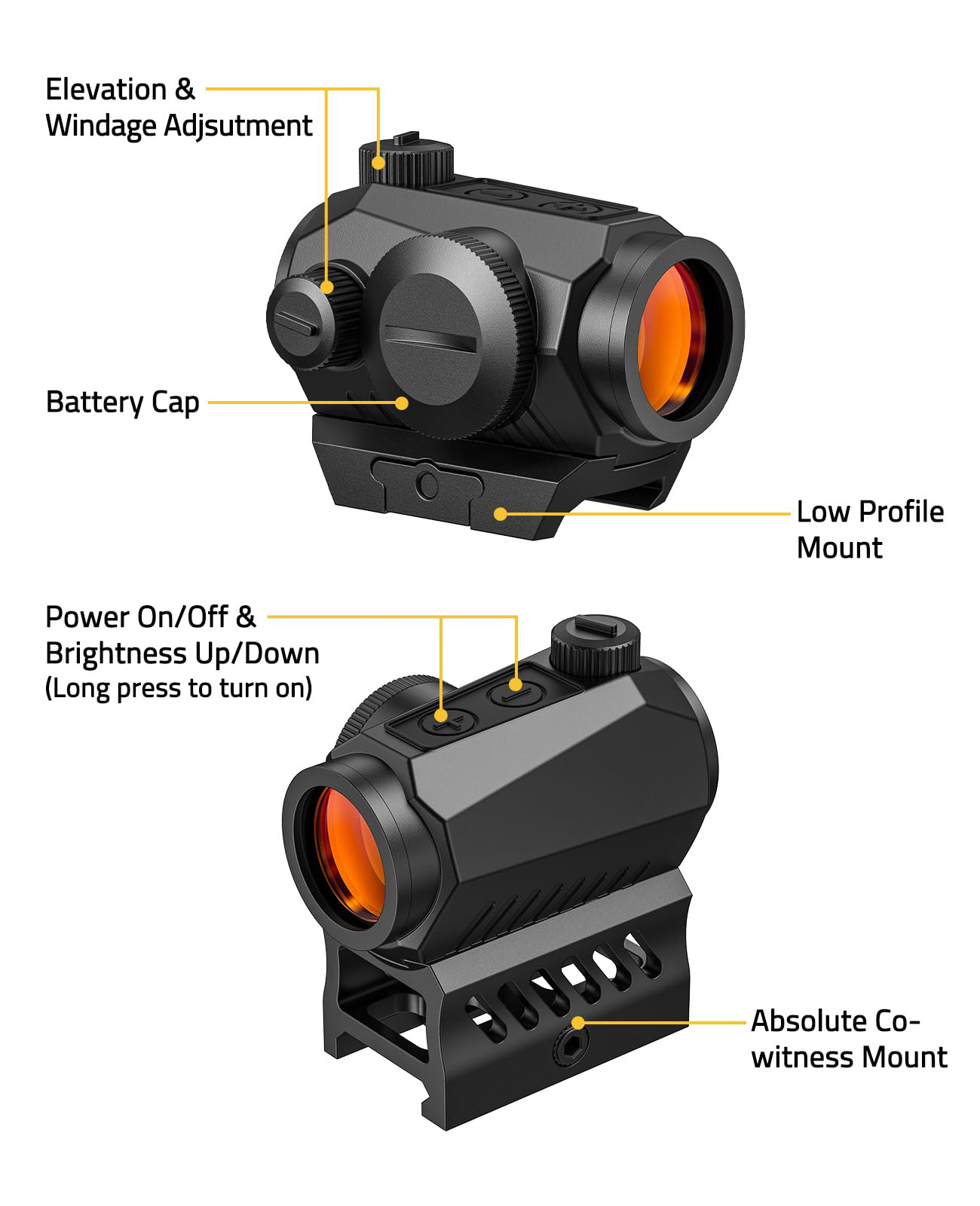 Elevation & Windage Adjsutment

Battery Cap

Low Profile Mount

Power On/Off & Brightness Up/Down (Long press to turn on)

Absolute Co-witness Mount