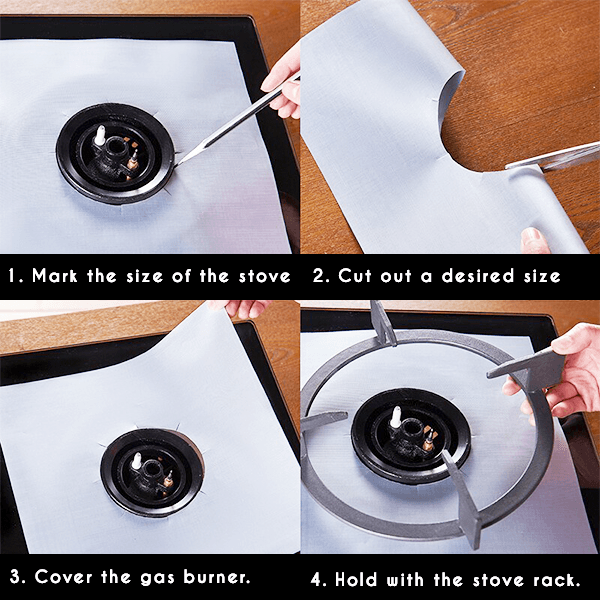 1. Mark the size of the stove

2. Cut out a desired size

3. Cover the gas burner.

4. Hold with the stove rack.