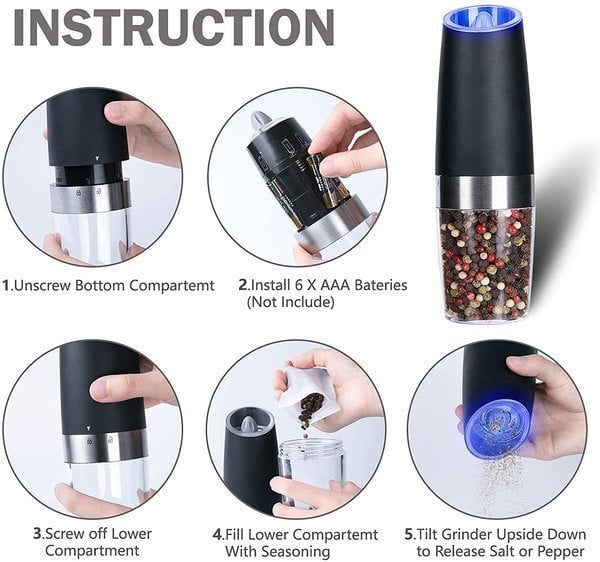 INSTRUCTION

1.Unscrew Bottom Compartemt

2.Install 6 X AAA Bateries (Not Include)

3.Screw off Lower Compartment

4.Fill Lower Compartemt With Seasoning

5.Tilt Grinder Upside Down to Release Salt or Pepper