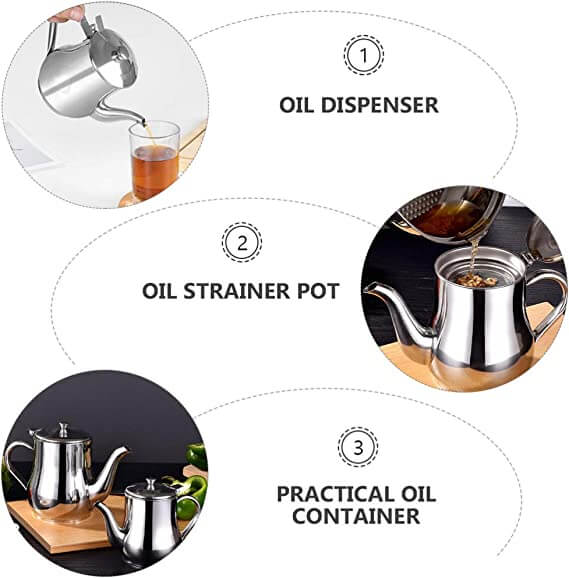 1

OIL DISPENSER

2

OIL STRAINER POT

3

PRACTICAL OIL CONTAINER