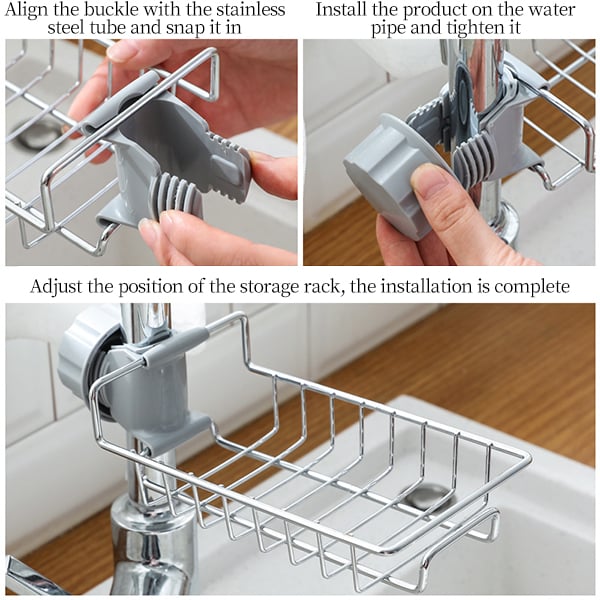 Align the buckle with the stainless steel tube and snap it in

Install the product on the water pipe and tighten it

Adjust the position of the storage rack, the installation is complete