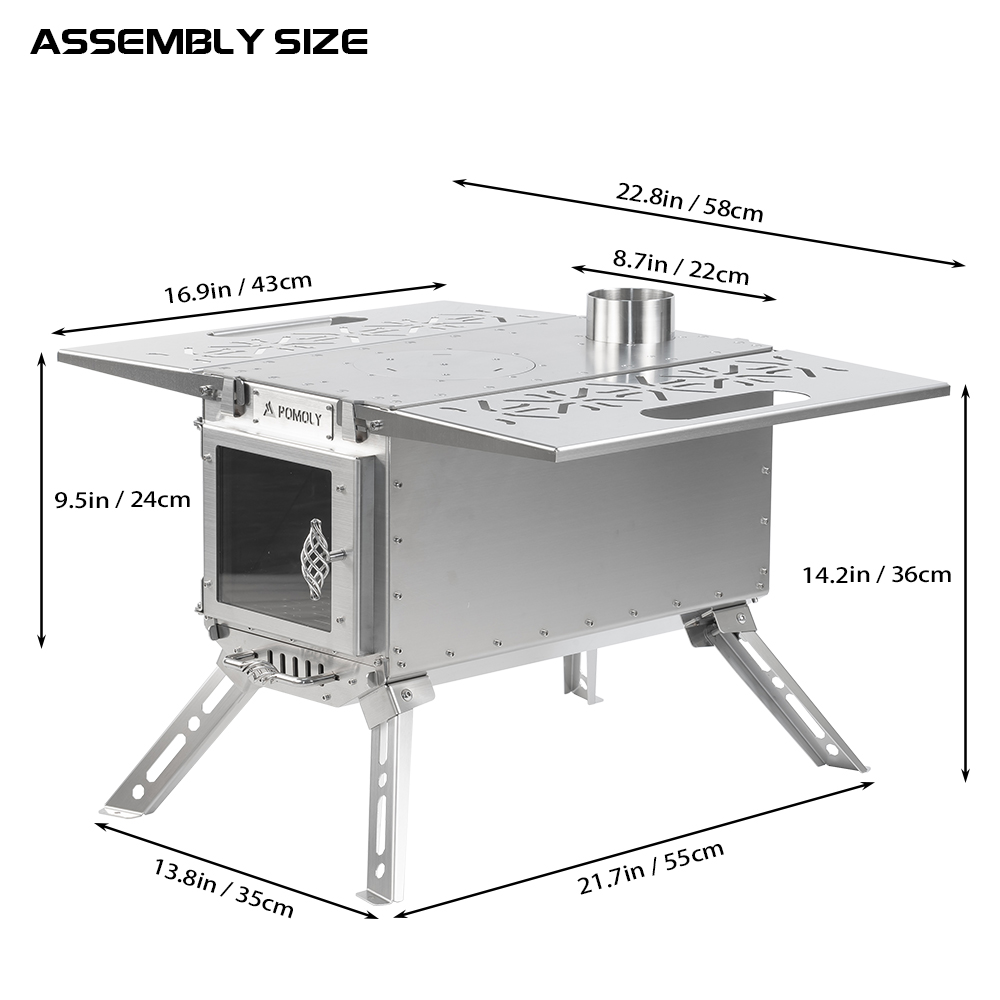 ASSEMBLY SIZE

22.8in / 58cm

8.7in / 22cm

16.9in / 43cm

POMOLY

9.5in / 24cm

14.2in / 36cm

13.8in / 35cm

21.7in / 55cm