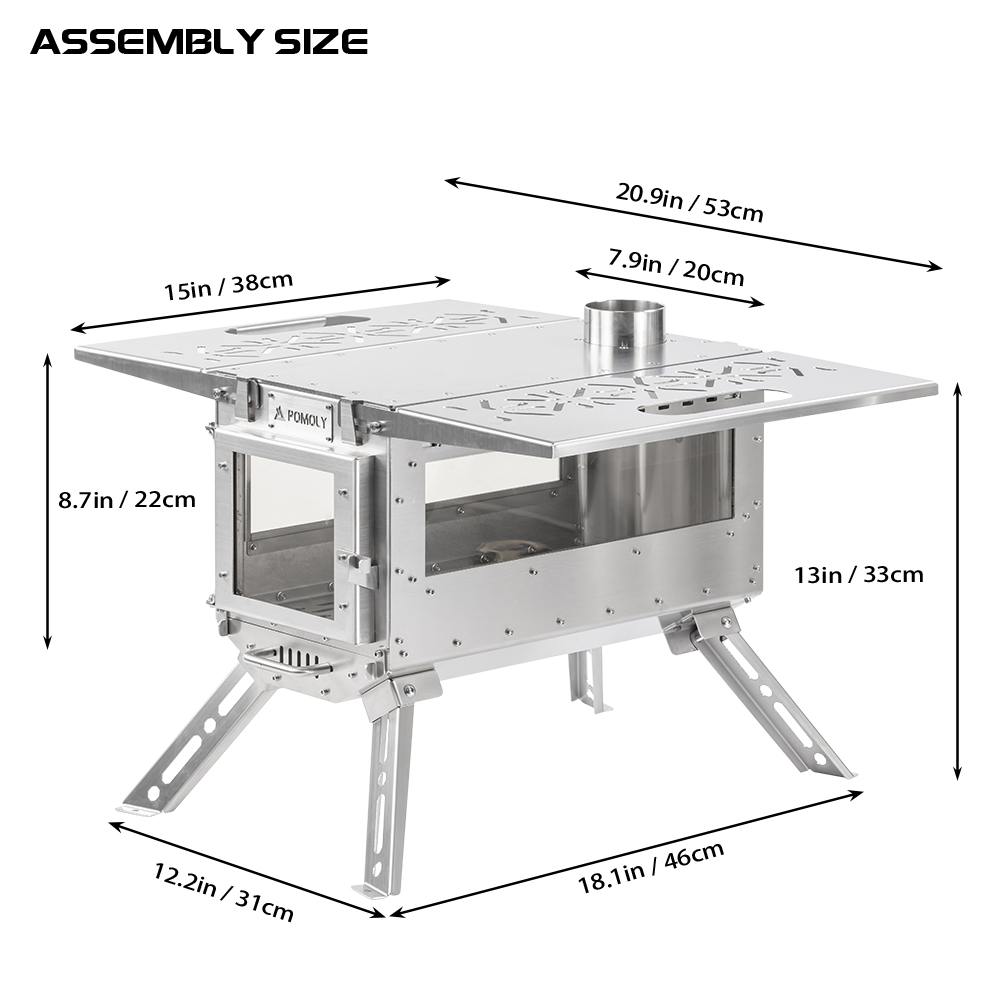 ASSEMBLY SIZE

20.9in / 53cm

7.9in / 20cm

15in / 38cm

POMOLY

8.7in / 22cm

13in / 33cm

12.2in / 31cm

18.1in / 46cm