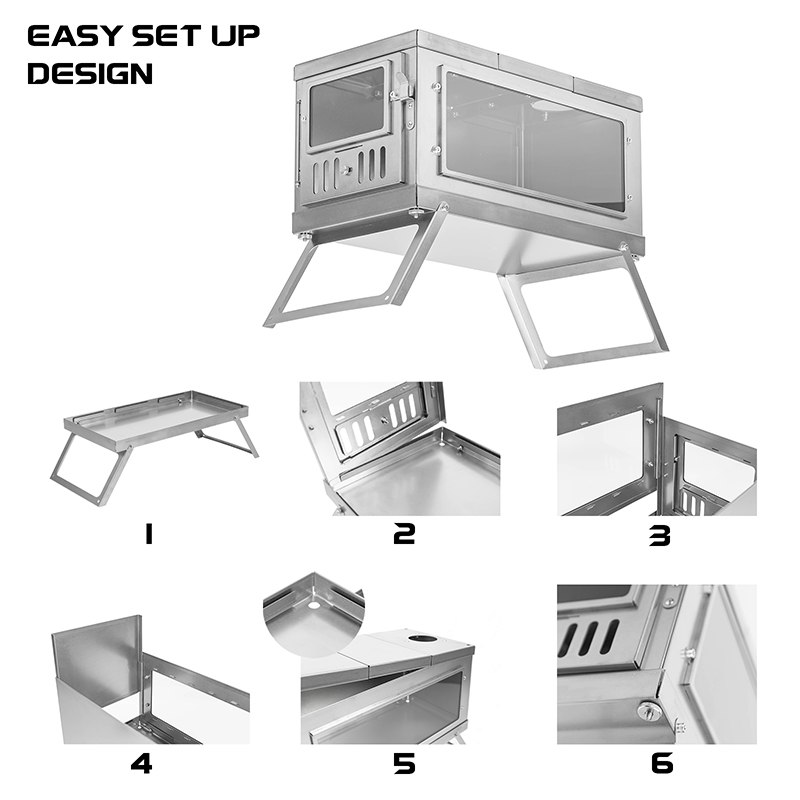 EASY SET UP DESIGN

1

2

3

4

5

6