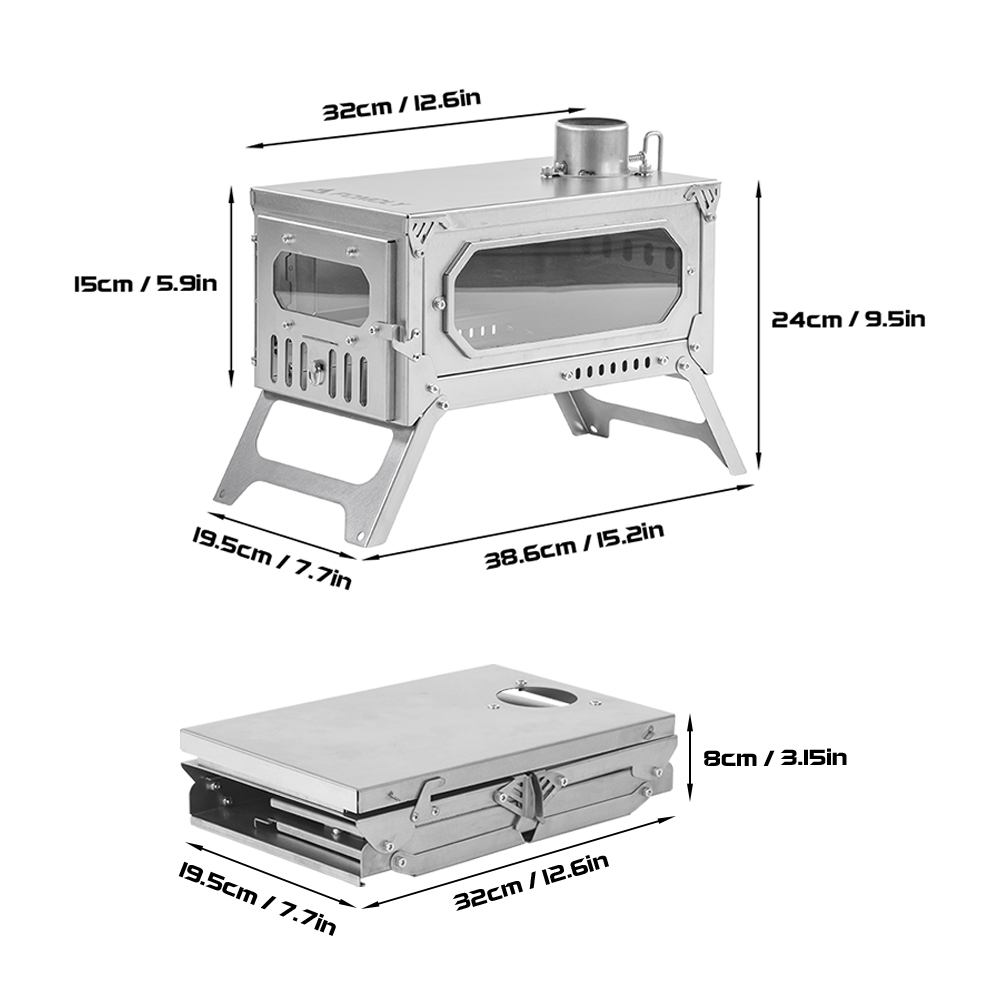 32cm / 12.6in

15cm / 5.9in

24cm / 9.5in

19.5cm / 7.7in

38.6cm / 15.2in

8cm / 3.15in

19.5cm / 7.7in

32cm / 12.6in