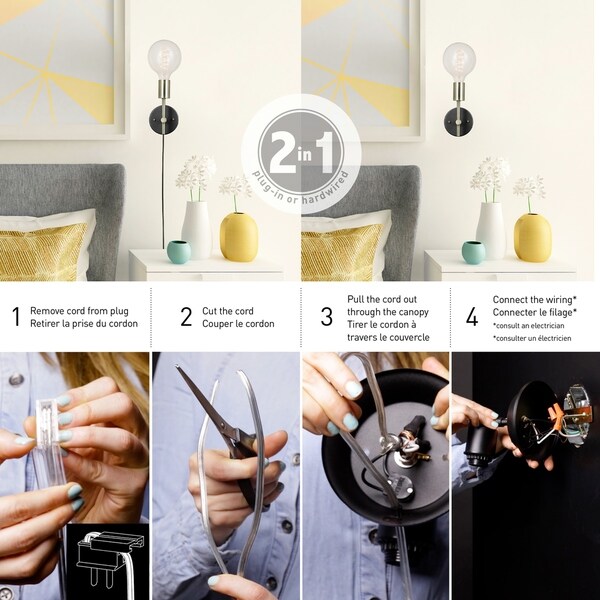 2 in 1
plug-in or hardwired

1 Remove cord from plug
Retirer la prise du cordon

2 Cut the cord
Couper le cordon

3 Pull the cord out through the canopy
Tirer le cordon à travers le couvercle

4 Connect the wiring*
Connecter le filage*
*consult an electrician
*consulter un électricien